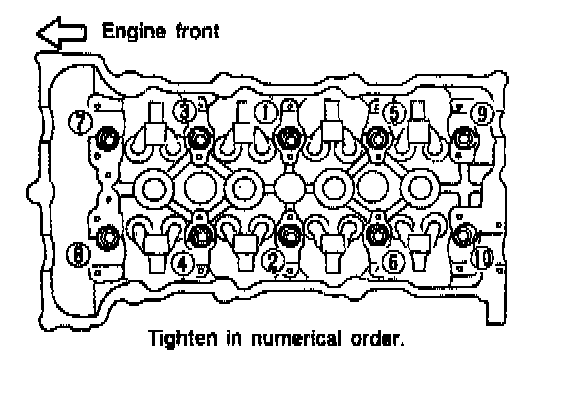 Engine front

7
3
1
5
9
8
4
2
6
10

Tighten in numerical order.