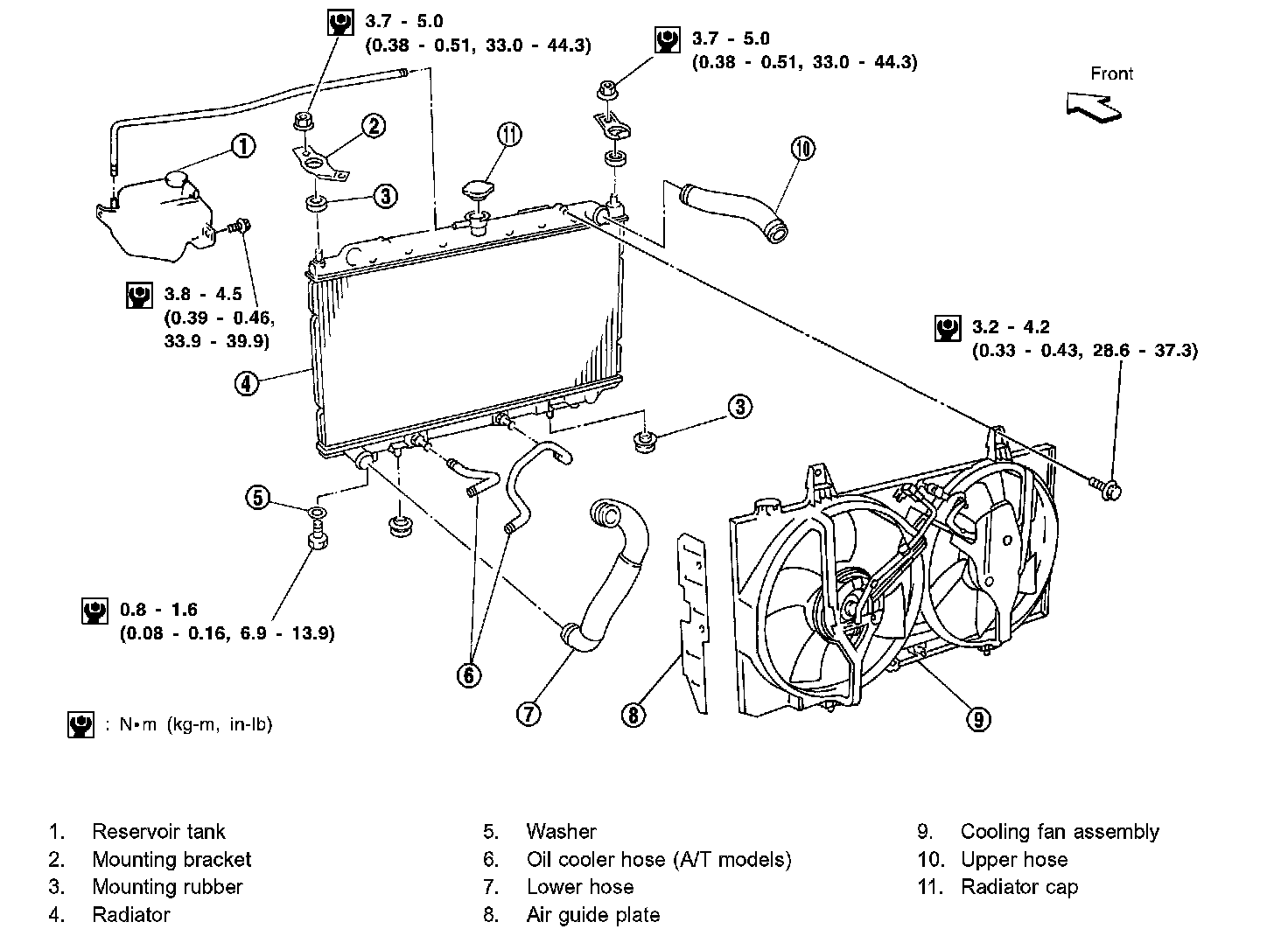 3.7 - 5.0
(0.38 - 0.51, 33.0 - 44.3)

3.7 - 5.0
(0.38 - 0.51, 33.0 - 44.3)

Front

1
2
11
10
3

3.8 - 4.5
(0.39 - 0.46, 33.9 - 39.9)

3.2 - 4.2
(0.33 - 0.43, 28.6 - 37.3)

4
3
5

0.8 - 1.6
(0.08 - 0.16, 6.9 - 13.9)

6
7
8
9

: N•m (kg-m, in-lb)

1. Reservoir tank
2. Mounting bracket
3. Mounting rubber
4. Radiator

5. Washer
6. Oil cooler hose (A/T models)
7. Lower hose
8. Air guide plate

9. Cooling fan assembly
10. Upper hose
11. Radiator cap