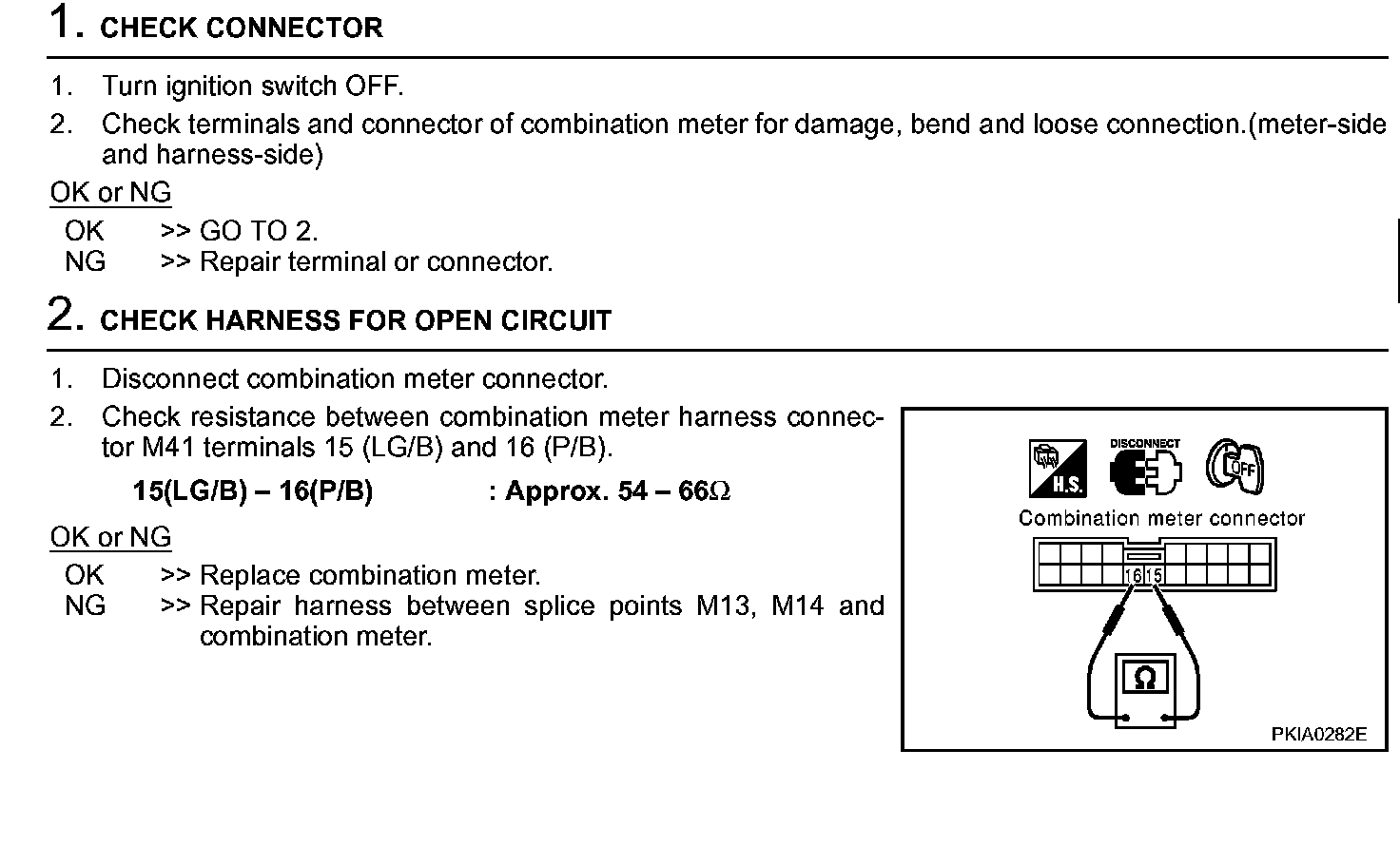 1. CHECK CONNECTOR

1. Turn ignition switch OFF.
2. Check terminals and connector of combination meter for damage, bend and loose connection.(meter-side and harness-side)

OK or NG

OK >> GO TO 2.
NG >> Repair terminal or connector.

2. CHECK HARNESS FOR OPEN CIRCUIT

1. Disconnect combination meter connector.
2. Check resistance between combination meter harness connector M41 terminals 15 (LG/B) and 16 (P/B).

15(LG/B) – 16(P/B) : Approx. 54 – 66$\Omega$

OK or NG

OK >> Replace combination meter.
NG >> Repair harness between splice points M13, M14 and combination meter.

H.S.
DISCONNECT
OFF
Combination meter connector
16 15
$\Omega$
PKIA0282E