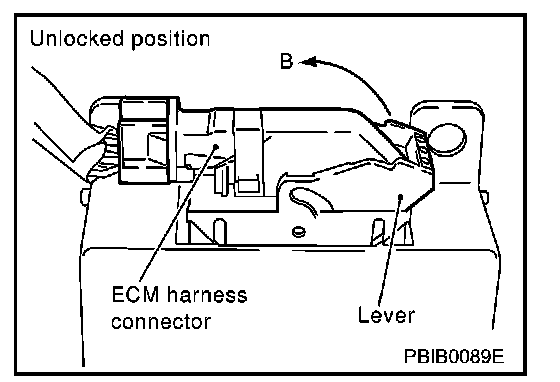 Unlocked position

B

ECM harness connector

Lever

PBIB0089E