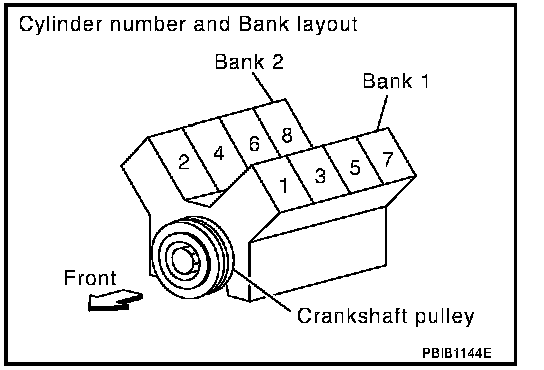 Cylinder number and Bank layout

Bank 2

Bank 1

2
4
6
8

1
3
5
7

Front

Crankshaft pulley

PBIB1144E