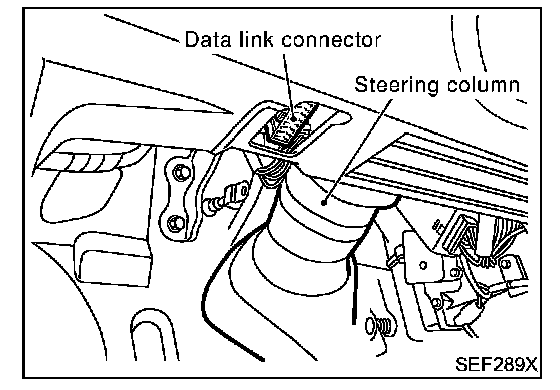 Data link connector
Steering column
SEF289X