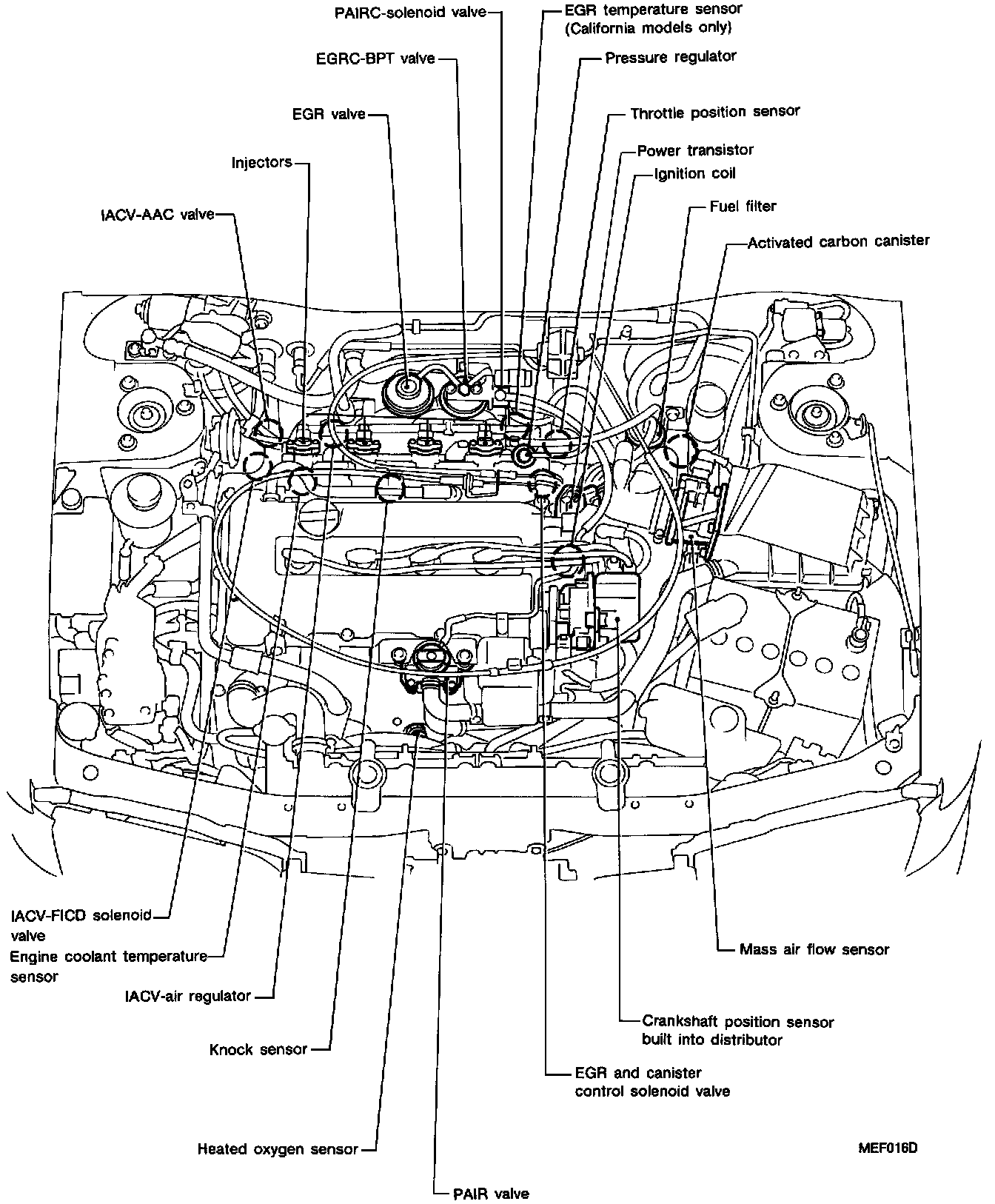 PAIRC-solenoid valve
EGR temperature sensor (California models only)
EGRC-BPT valve
Pressure regulator
EGR valve
Throttle position sensor
Injectors
Power transistor
Ignition coil
IACV-AAC valve
Fuel filter
Activated carbon canister

IACV-FICD solenoid valve
Engine coolant temperature sensor
IACV-air regulator
Knock sensor
Heated oxygen sensor
PAIR valve
Mass air flow sensor
Crankshaft position sensor built into distributor
EGR and canister control solenoid valve

MEF016D