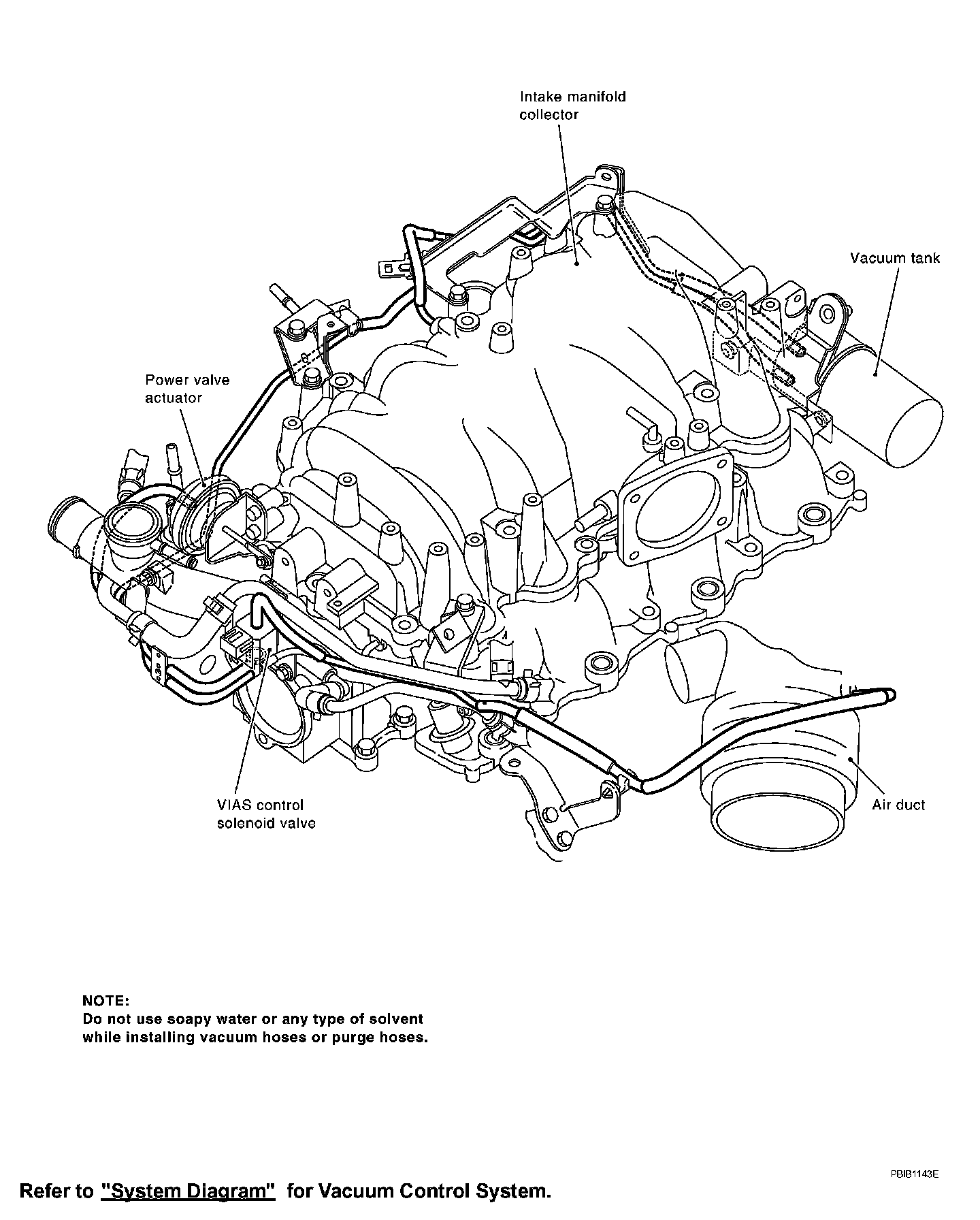 Intake manifold collector

Vacuum tank

Power valve actuator

VIAS control solenoid valve

Air duct

NOTE:
Do not use soapy water or any type of solvent while installing vacuum hoses or purge hoses.

PBIB1143E

Refer to "System Diagram" for Vacuum Control System.