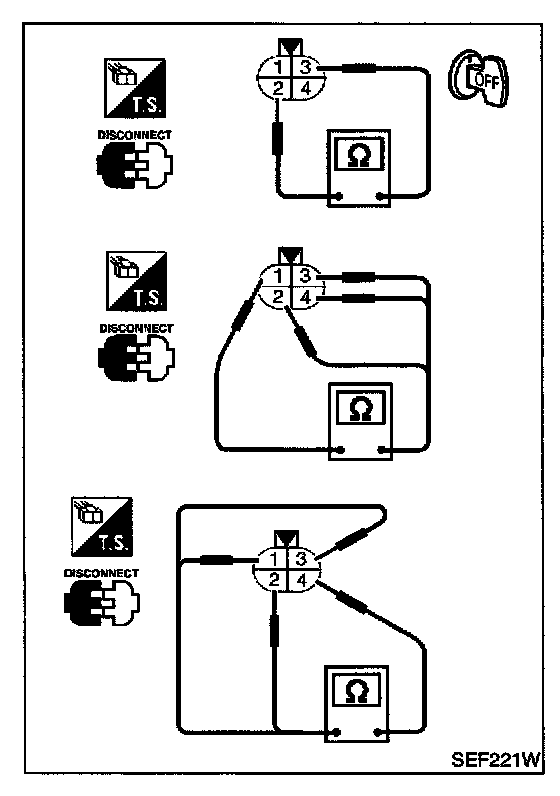 T.S.
DISCONNECT
1 3
2 4
OFF
Ω

T.S.
DISCONNECT
1 3
2 4
Ω

T.S.
DISCONNECT
1 3
2 4
Ω

SEF221W