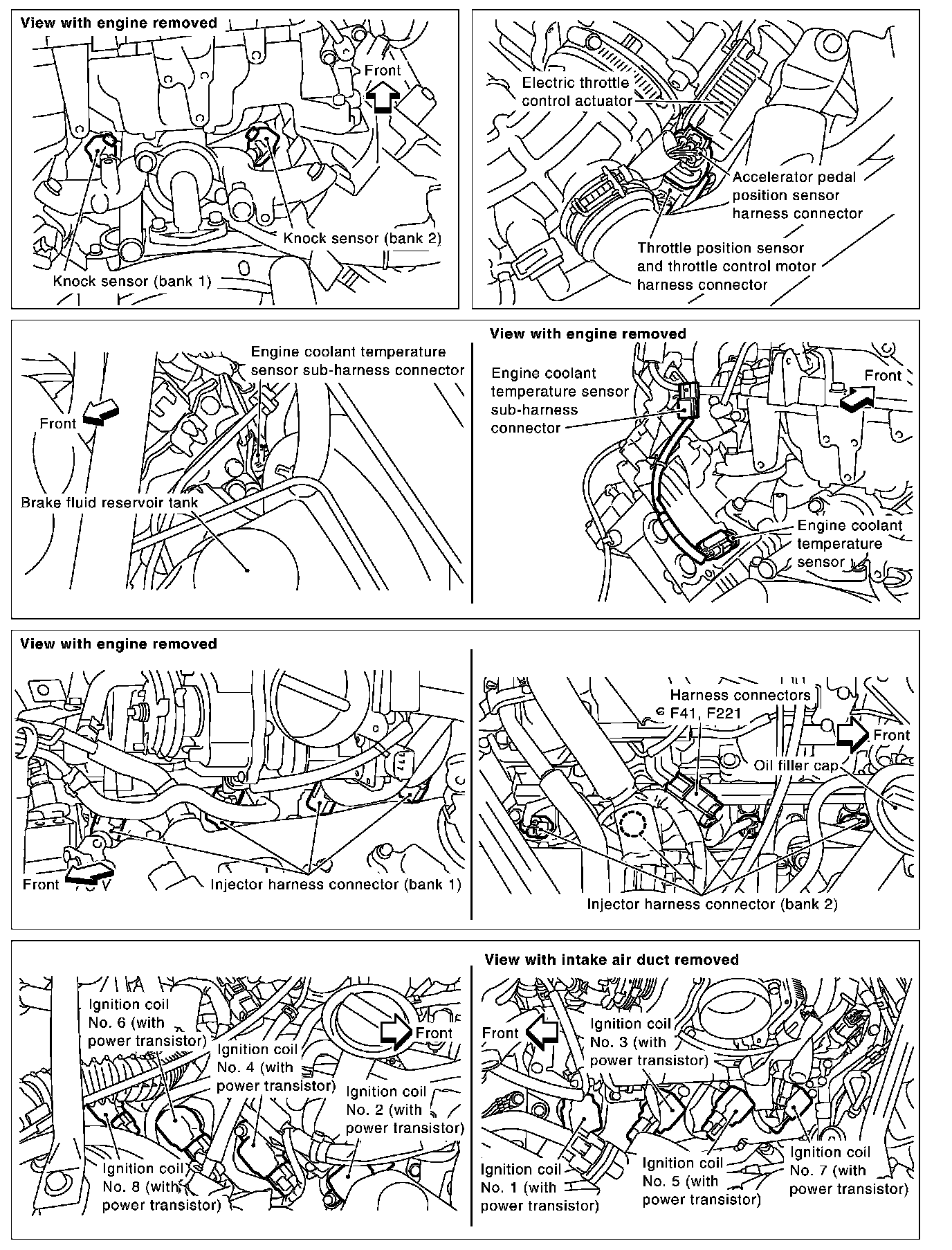 View with engine removed

Front

Knock sensor (bank 2)

Knock sensor (bank 1)

Electric throttle control actuator

Accelerator pedal position sensor harness connector

Throttle position sensor and throttle control motor harness connector

Engine coolant temperature sensor sub-harness connector

Front

Brake fluid reservoir tank

View with engine removed

Engine coolant temperature sensor sub-harness connector

Front

Engine coolant temperature sensor

View with engine removed

Front

Injector harness connector (bank 1)

Harness connectors F41, F221

Front

Oil filler cap

Injector harness connector (bank 2)

Ignition coil No. 6 (with power transistor)

Ignition coil No. 4 (with power transistor)

Front

Ignition coil No. 2 (with power transistor)

Ignition coil No. 8 (with power transistor)

View with intake air duct removed

Front

Ignition coil No. 3 (with power transistor)

Ignition coil No. 1 (with power transistor)

Ignition coil No. 5 (with power transistor)

Ignition coil No. 7 (with power transistor)