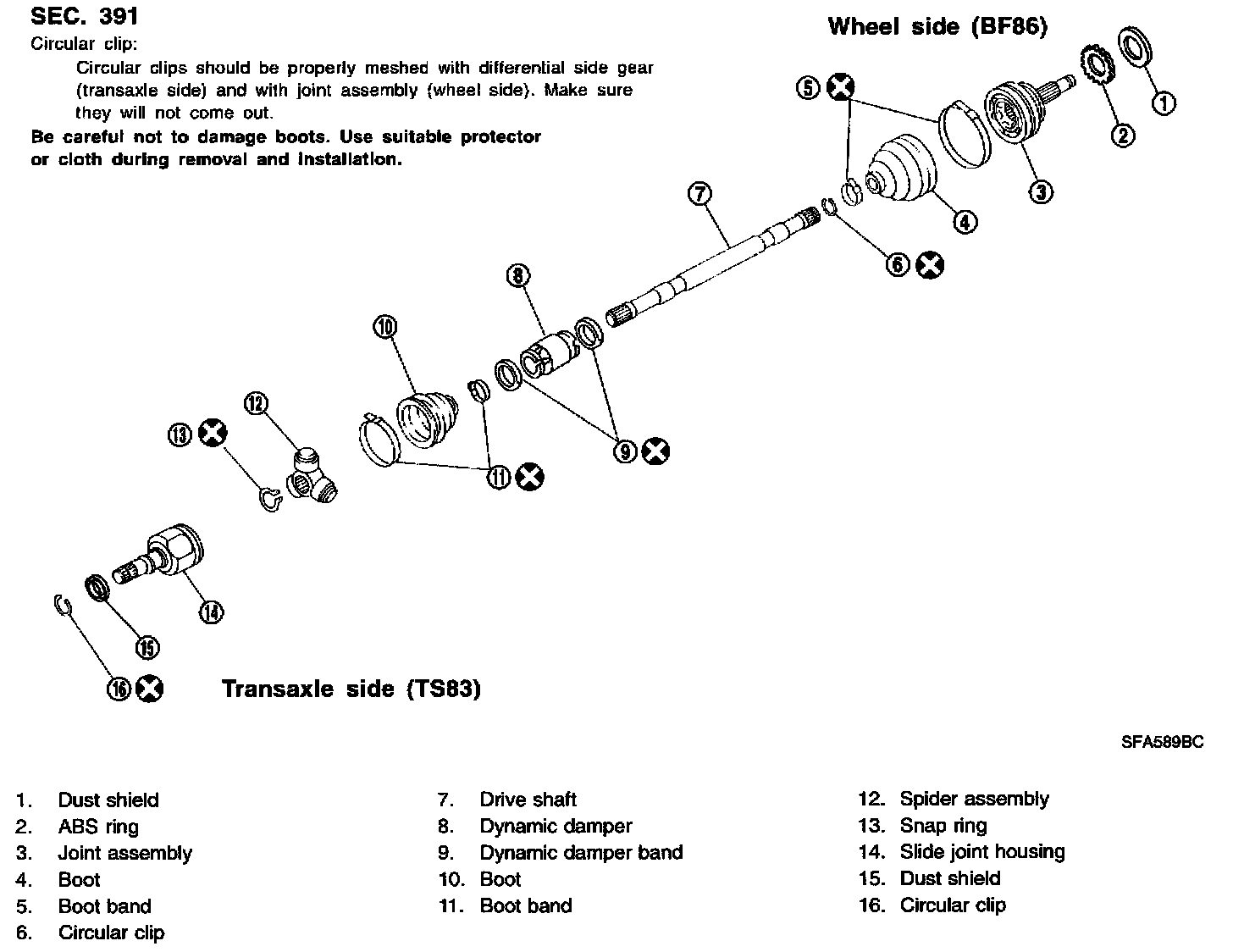 SEC. 391

Circular clip:

Circular clips should be properly meshed with differential side gear (transaxle side) and with joint assembly (wheel side). Make sure they will not come out.

Be careful not to damage boots. Use suitable protector or cloth during removal and installation.

Wheel side (BF86)

1

2

3

4

5

6

7

8

9

10

11

12

13

14

15

16

Transaxle side (TS83)

SFA589BC

1. Dust shield
2. ABS ring
3. Joint assembly
4. Boot
5. Boot band
6. Circular clip

7. Drive shaft
8. Dynamic damper
9. Dynamic damper band
10. Boot
11. Boot band

12. Spider assembly
13. Snap ring
14. Slide joint housing
15. Dust shield
16. Circular clip