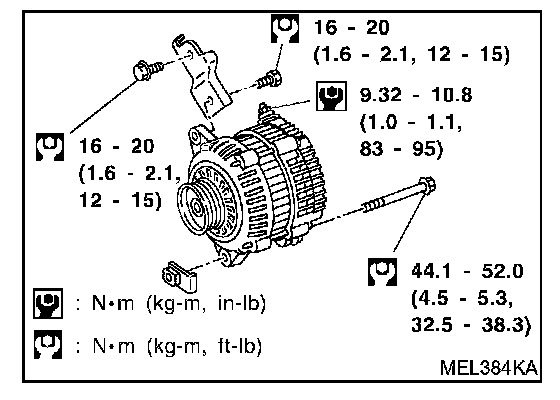 16 - 20
(1.6 - 2.1, 12 - 15)

9.32 - 10.8
(1.0 - 1.1,
83 - 95)

16 - 20
(1.6 - 2.1,
12 - 15)

44.1 - 52.0
(4.5 - 5.3,
32.5 - 38.3)

: N•m (kg-m, in-lb)

: N•m (kg-m, ft-lb)

MEL384KA