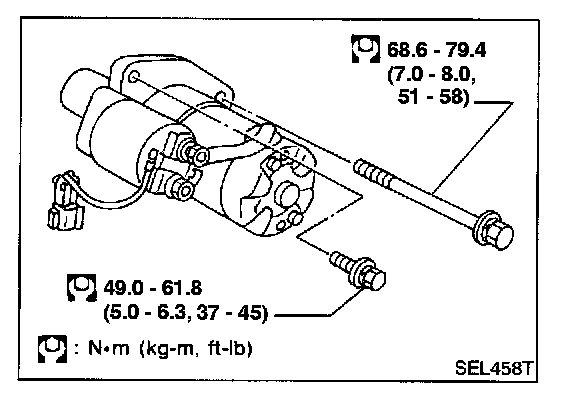 68.6 - 79.4 (7.0 - 8.0, 51 - 58)

49.0 - 61.8 (5.0 - 6.3, 37 - 45)

: N•m (kg-m, ft-lb)

SEL458T