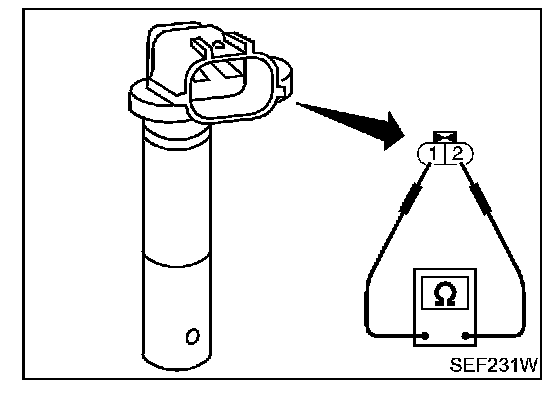 1 2

Ω

SEF231W