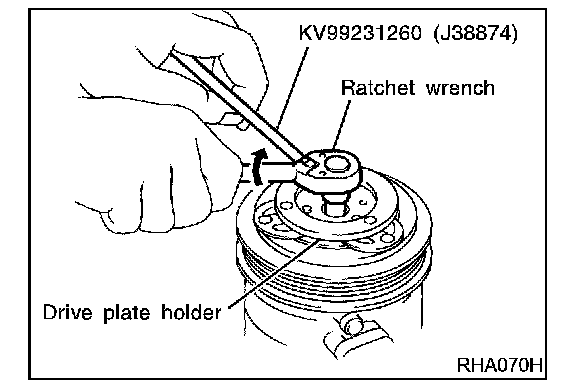 KV99231260 (J38874)

Ratchet wrench

Drive plate holder

RHA070H