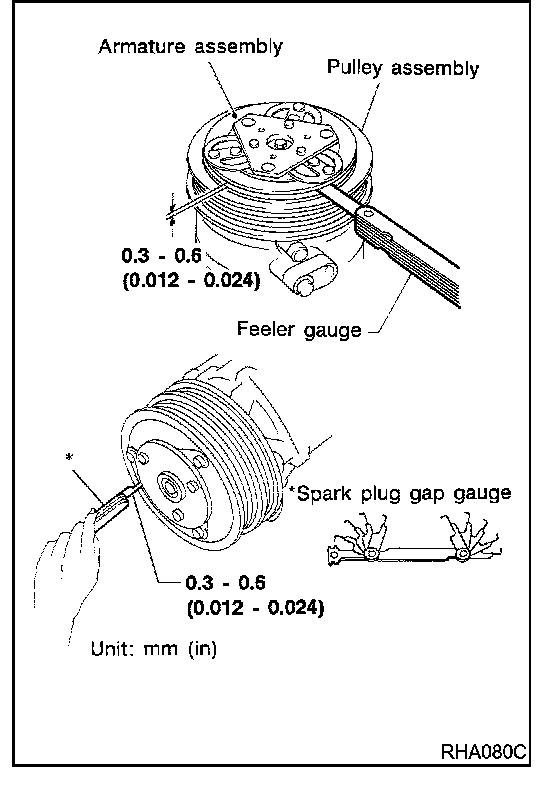 Armature assembly

Pulley assembly

0.3 - 0.6
(0.012 - 0.024)

Feeler gauge

*

*Spark plug gap gauge

0.3 - 0.6
(0.012 - 0.024)

Unit: mm (in)

RHA080C