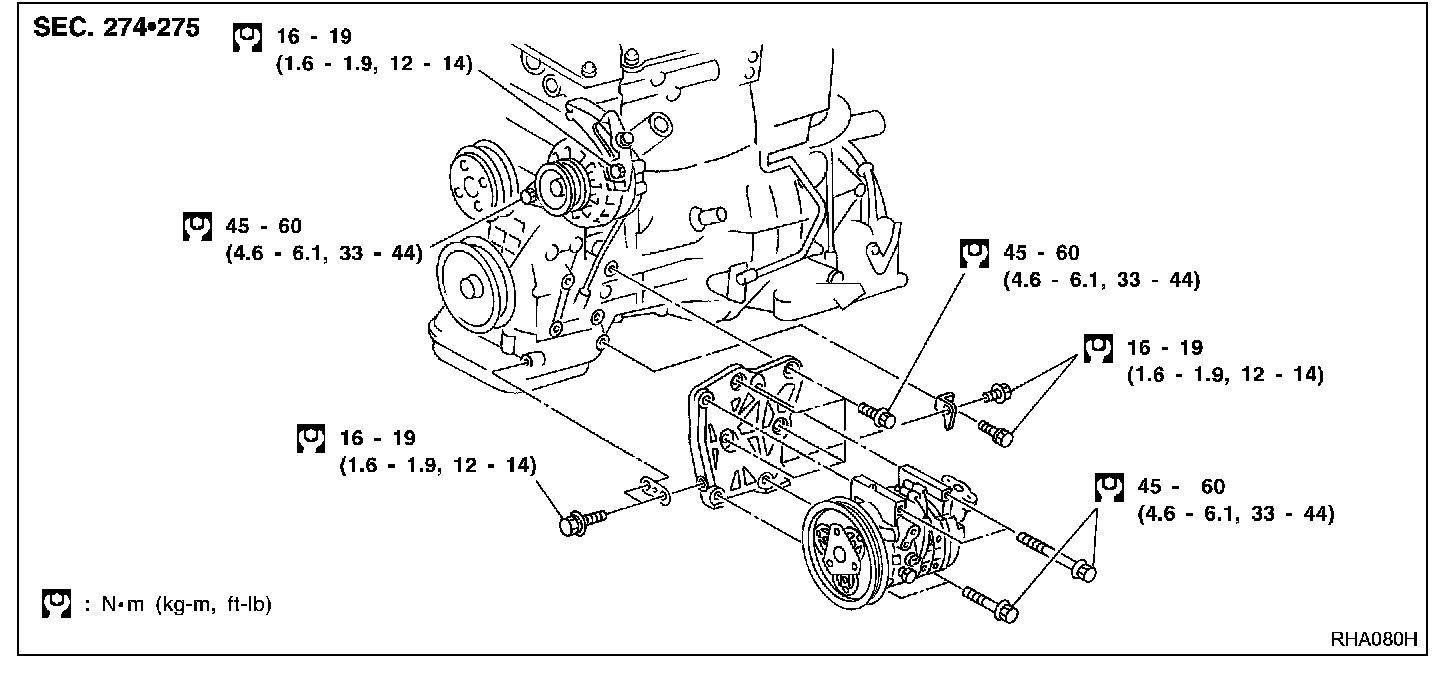 SEC. 274•275

16 - 19
(1.6 - 1.9, 12 - 14)

45 - 60
(4.6 - 6.1, 33 - 44)

45 - 60
(4.6 - 6.1, 33 - 44)

16 - 19
(1.6 - 1.9, 12 - 14)

16 - 19
(1.6 - 1.9, 12 - 14)

45 - 60
(4.6 - 6.1, 33 - 44)

: N•m (kg-m, ft-lb)

RHA080H