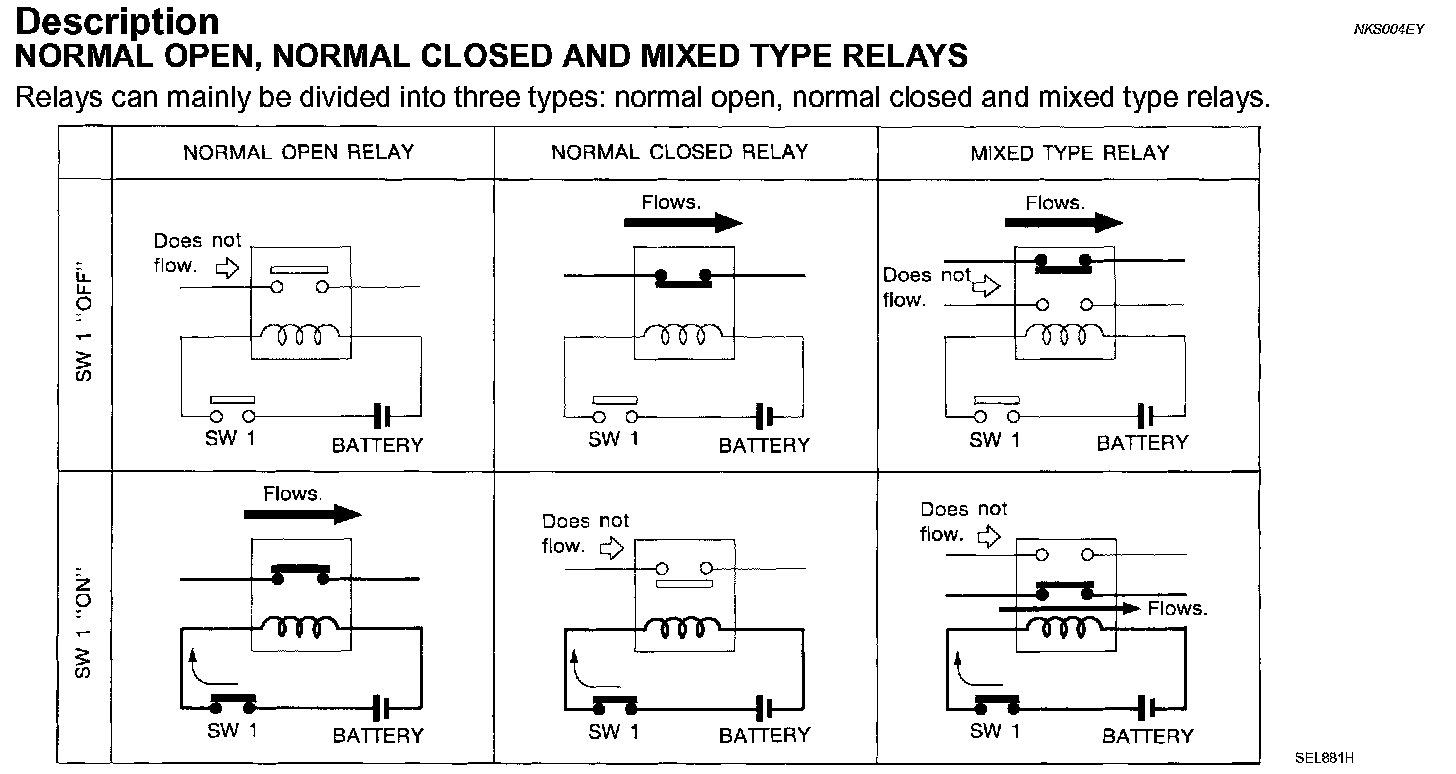 Description
NKS004EY
NORMAL OPEN, NORMAL CLOSED AND MIXED TYPE RELAYS

Relays can mainly be divided into three types: normal open, normal closed and mixed type relays.

| | NORMAL OPEN RELAY | NORMAL CLOSED RELAY | MIXED TYPE RELAY |
|---|---|---|---|
| SW 1 "OFF" | Does not flow. SW 1 BATTERY | Flows. SW 1 BATTERY | Flows. Does not flow. SW 1 BATTERY |
| SW 1 "ON" | Flows. SW 1 BATTERY | Does not flow. SW 1 BATTERY | Does not flow. Flows. SW 1 BATTERY |

SEL881H