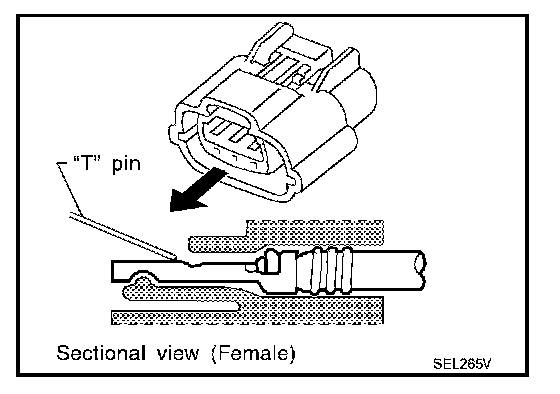 "T" pin

Sectional view (Female)

SEL265V