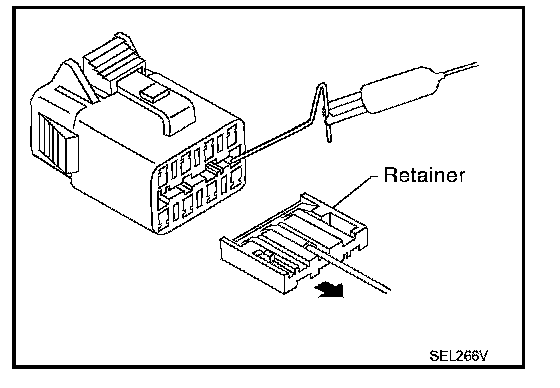 Retainer

SEL266V