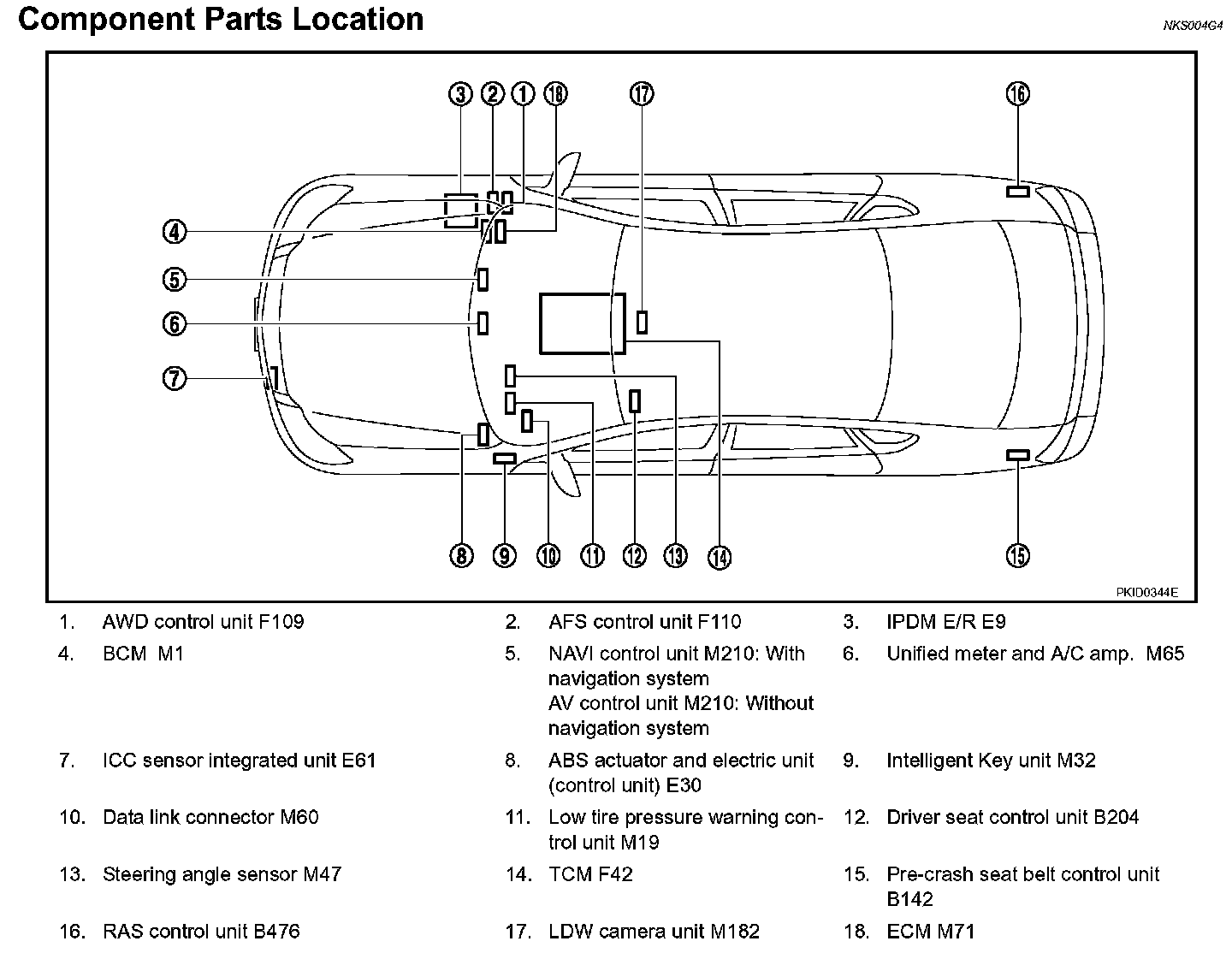 Component Parts Location

NKS004G4

3 2 1 18 17 16

4

5

6

7

8 9 10 11 12 13 14 15

PKID0344E

1. AWD control unit F109
2. AFS control unit F110
3. IPDM E/R E9
4. BCM M1
5. NAVI control unit M210: With navigation system
AV control unit M210: Without navigation system
6. Unified meter and A/C amp. M65
7. ICC sensor integrated unit E61
8. ABS actuator and electric unit (control unit) E30
9. Intelligent Key unit M32
10. Data link connector M60
11. Low tire pressure warning control unit M19
12. Driver seat control unit B204
13. Steering angle sensor M47
14. TCM F42
15. Pre-crash seat belt control unit B142
16. RAS control unit B476
17. LDW camera unit M182
18. ECM M71