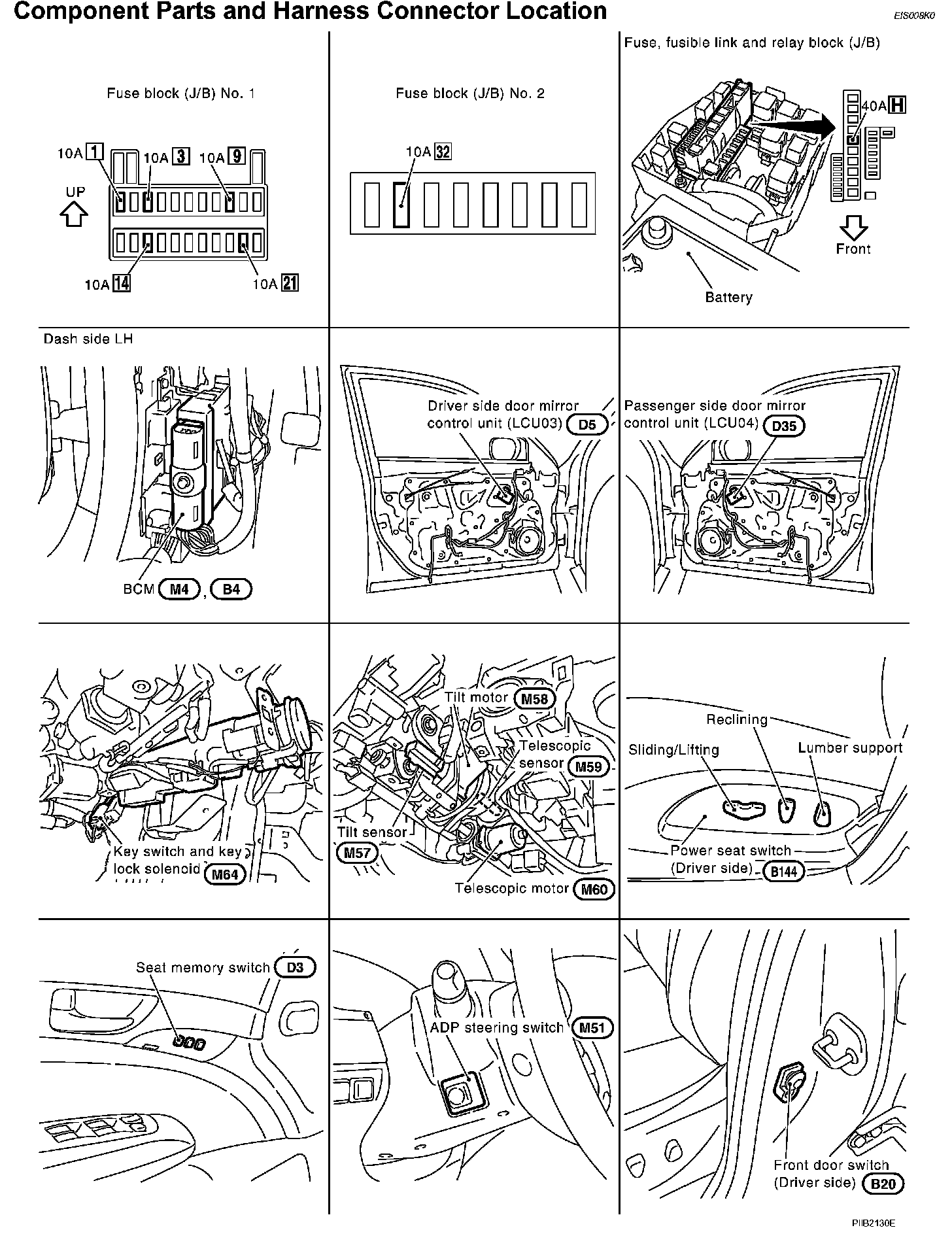 Component Parts and Harness Connector Location

EIS008K0

Fuse block (J/B) No. 1

10A 1 10A 3 10A 9

UP

10A 14 10A 21

Fuse block (J/B) No. 2

10A 32

Fuse, fusible link and relay block (J/B)

40A H

Front

Battery

Dash side LH

BCM M4, B4

Driver side door mirror control unit (LCU03) D5

Passenger side door mirror control unit (LCU04) D35

Key switch and key lock solenoid M64

Tilt motor M58

Telescopic sensor M59

Tilt sensor M57

Telescopic motor M60

Reclining

Sliding/Lifting

Lumber support

Power seat switch (Driver side) B144

Seat memory switch D3

ADP steering switch M51

Front door switch (Driver side) B20

PIIB2130E