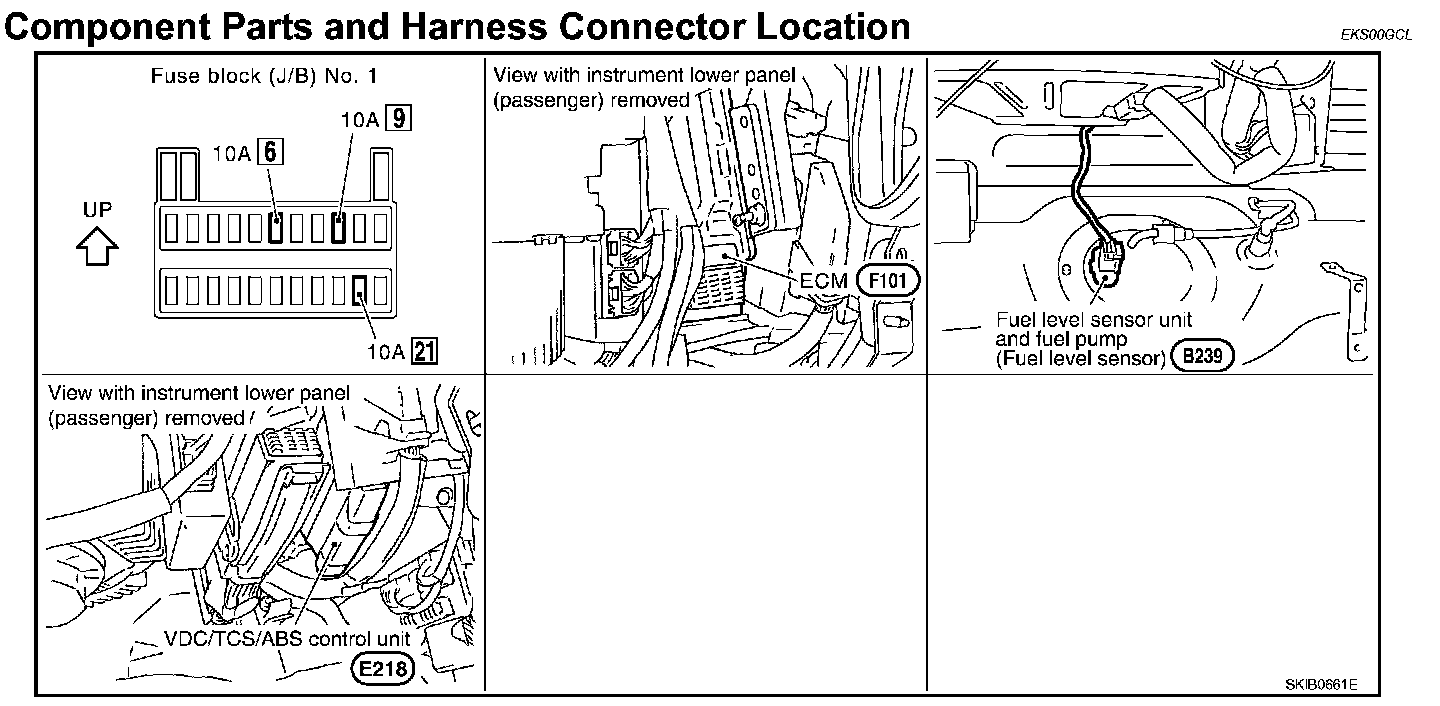 Component Parts and Harness Connector Location

EKS00GCL

Fuse block (J/B) No. 1

10A 9

10A 6

UP

10A 21

View with instrument lower panel (passenger) removed

ECM F101

Fuel level sensor unit and fuel pump (Fuel level sensor) B239

View with instrument lower panel (passenger) removed

VDC/TCS/ABS control unit

E218

SKIB0661E