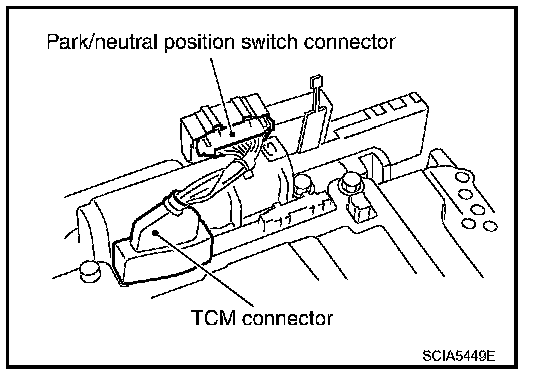 Park/neutral position switch connector

TCM connector

SCIA5449E