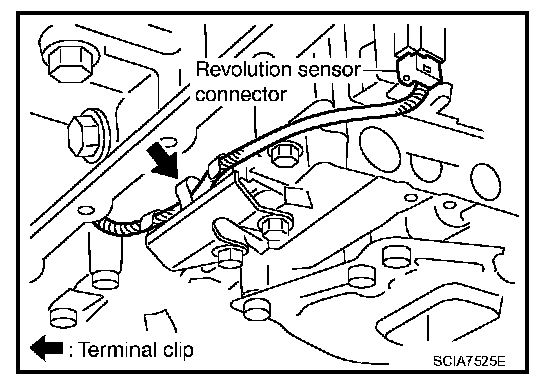 Revolution sensor connector

: Terminal clip

SCIA7525E