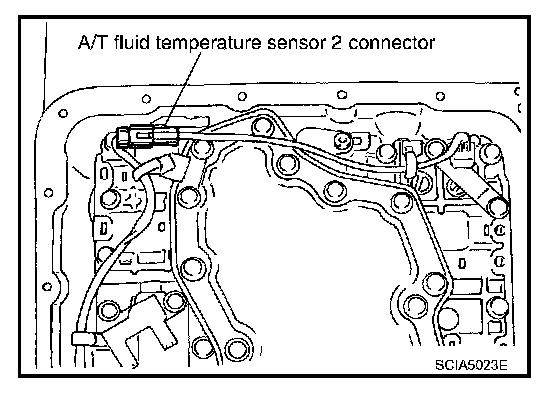 A/T fluid temperature sensor 2 connector

SCIA5023E