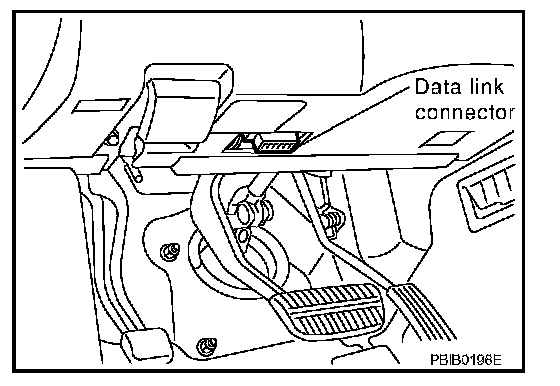 Data link connector

PBIB0196E