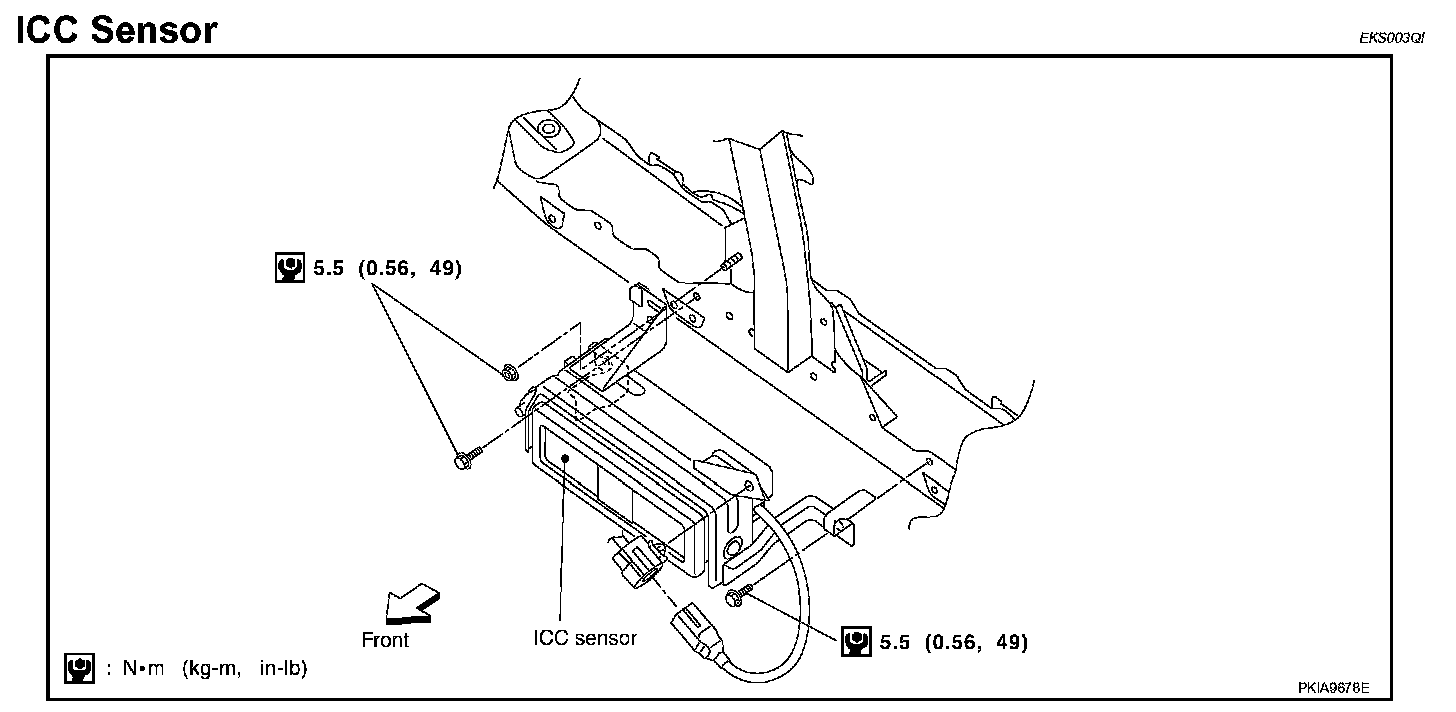 ICC Sensor

EKS003QI

5.5 (0.56, 49)

Front

ICC sensor

5.5 (0.56, 49)

: N•m (kg-m, in-lb)

PKIA9678E