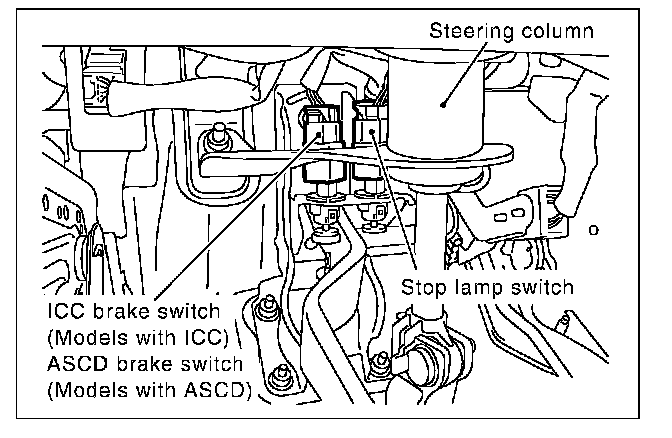 Steering column

Stop lamp switch

ICC brake switch
(Models with ICC)
ASCD brake switch
(Models with ASCD)