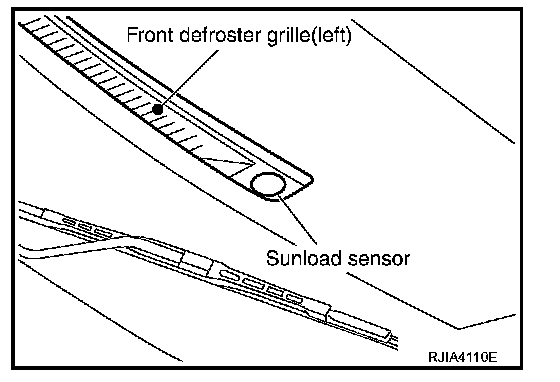 Front defroster grille(left)

Sunload sensor

RJIA4110E