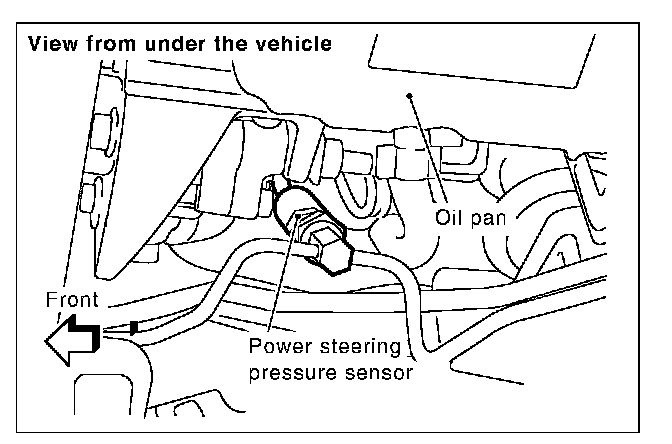 View from under the vehicle

Oil pan

Front

Power steering pressure sensor