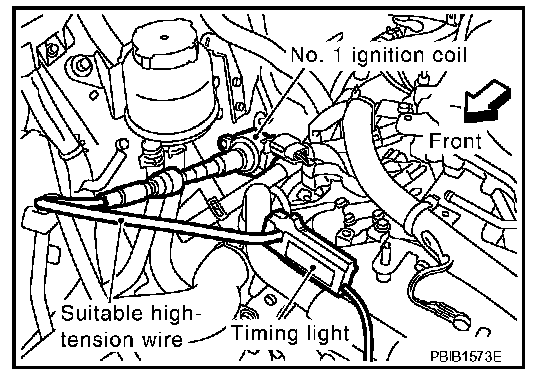 No. 1 ignition coil

Front

Suitable high-tension wire

Timing light

PBIB1573E