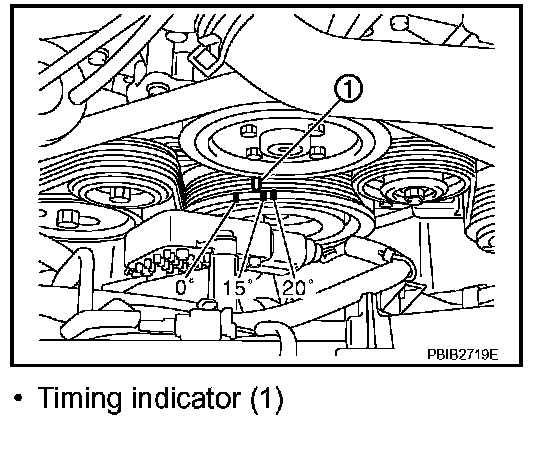 1

0°

15°

20°

PBIB2719E

• Timing indicator (1)