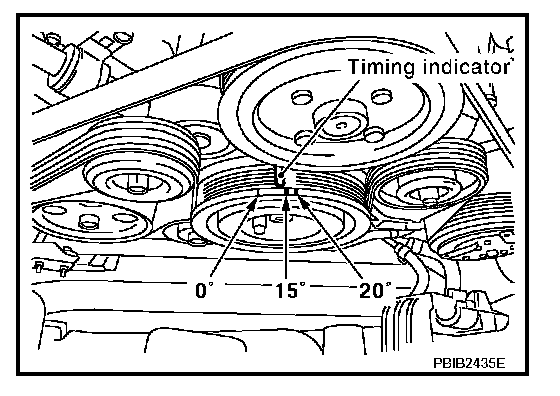 Timing indicator

0°

15°

20°

PBIB2435E