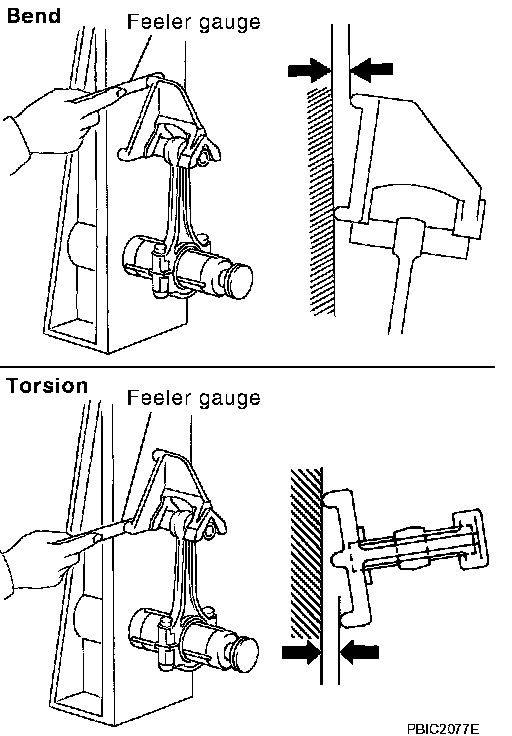 Bend
Feeler gauge

Torsion
Feeler gauge

PBIC2077E