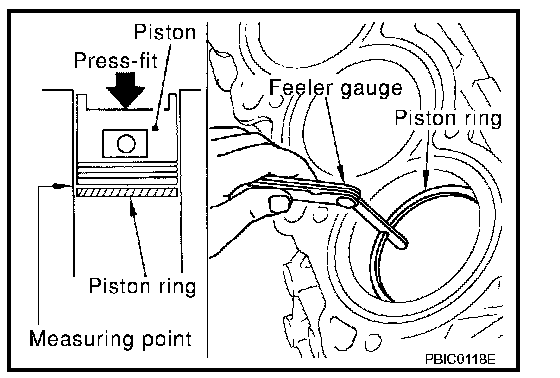 Piston
Press-fit
Piston ring
Measuring point
Feeler gauge
Piston ring
PBIC0118E