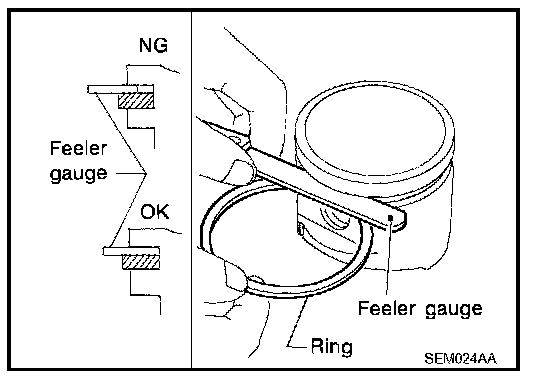 NG

Feeler gauge

OK

Feeler gauge

Ring

SEM024AA