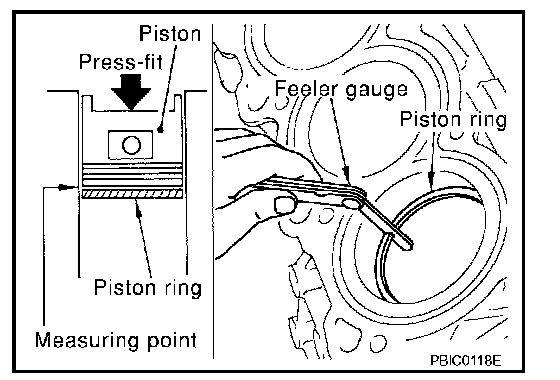 Piston
Press-fit
Piston ring
Measuring point
Feeler gauge
Piston ring
PBIC0118E