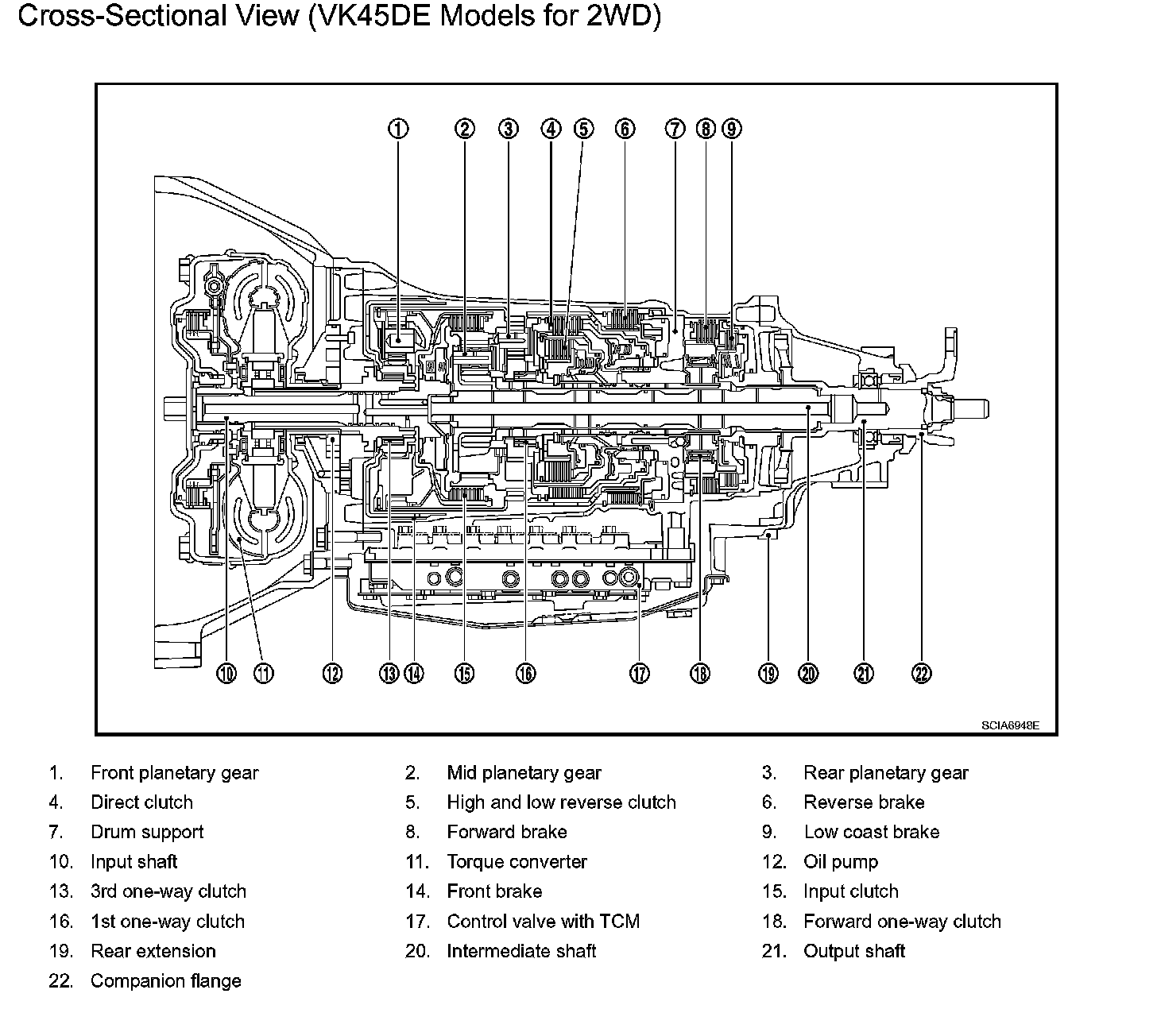 Cross-Sectional View (VK45DE Models for 2WD)

1 2 3 4 5 6 7 8 9

10 11 12 13 14 15 16 17 18 19 20 21 22

SCIA6948E

1. Front planetary gear
2. Mid planetary gear
3. Rear planetary gear
4. Direct clutch
5. High and low reverse clutch
6. Reverse brake
7. Drum support
8. Forward brake
9. Low coast brake
10. Input shaft
11. Torque converter
12. Oil pump
13. 3rd one-way clutch
14. Front brake
15. Input clutch
16. 1st one-way clutch
17. Control valve with TCM
18. Forward one-way clutch
19. Rear extension
20. Intermediate shaft
21. Output shaft
22. Companion flange