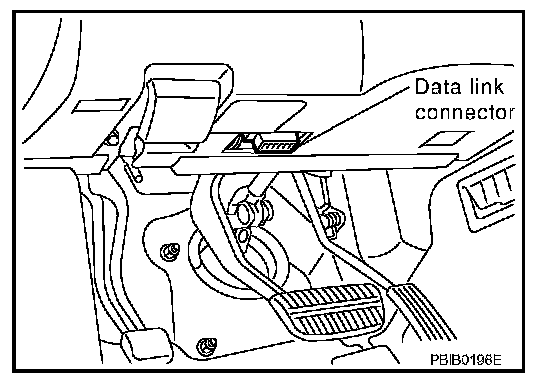 Data link connector

PBIB0196E