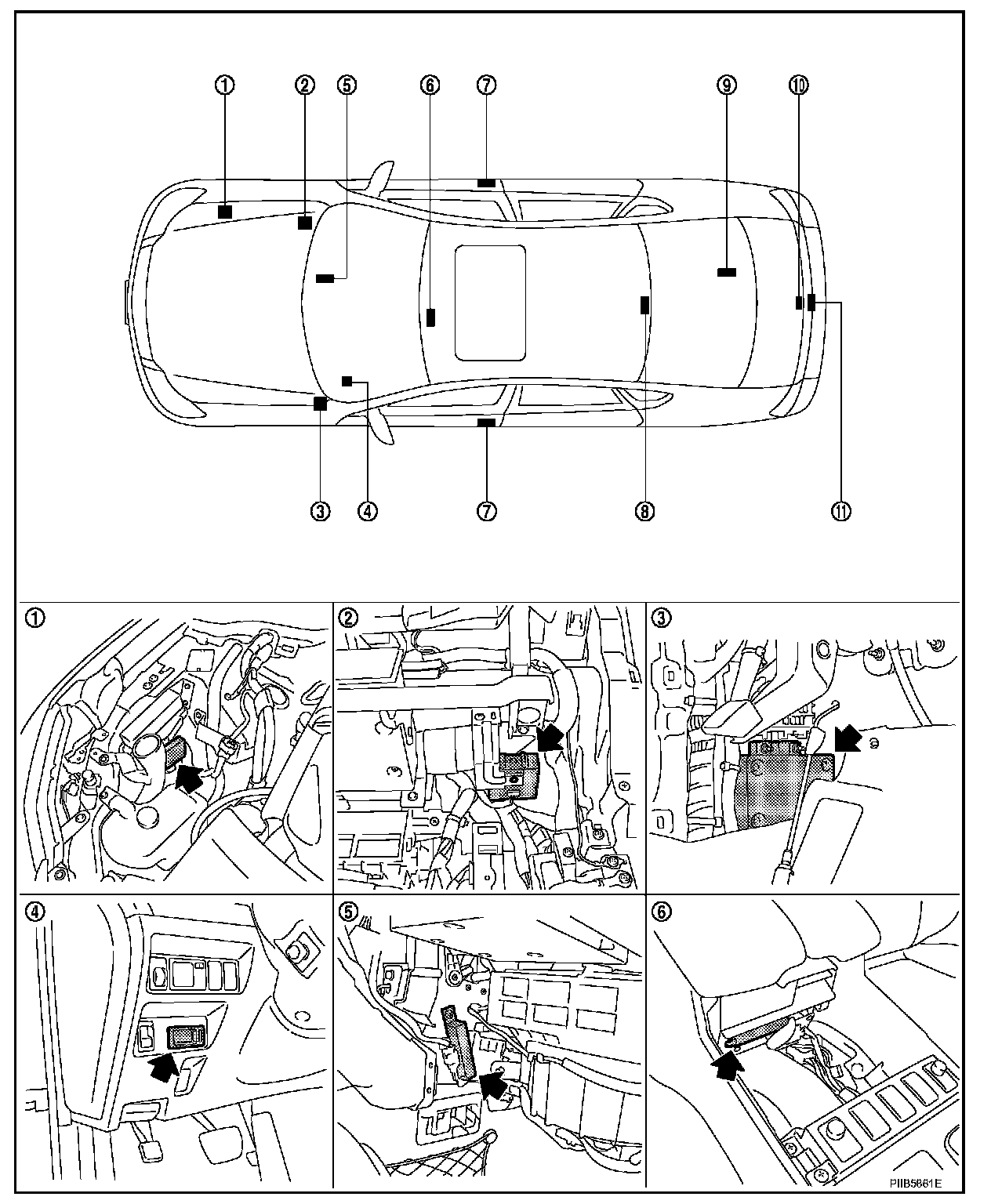 ①
②
⑤
⑥
⑦
⑨
⑩
③
④
⑦
⑧
⑪
①
②
③
④
⑤
⑥
PIIB5861E