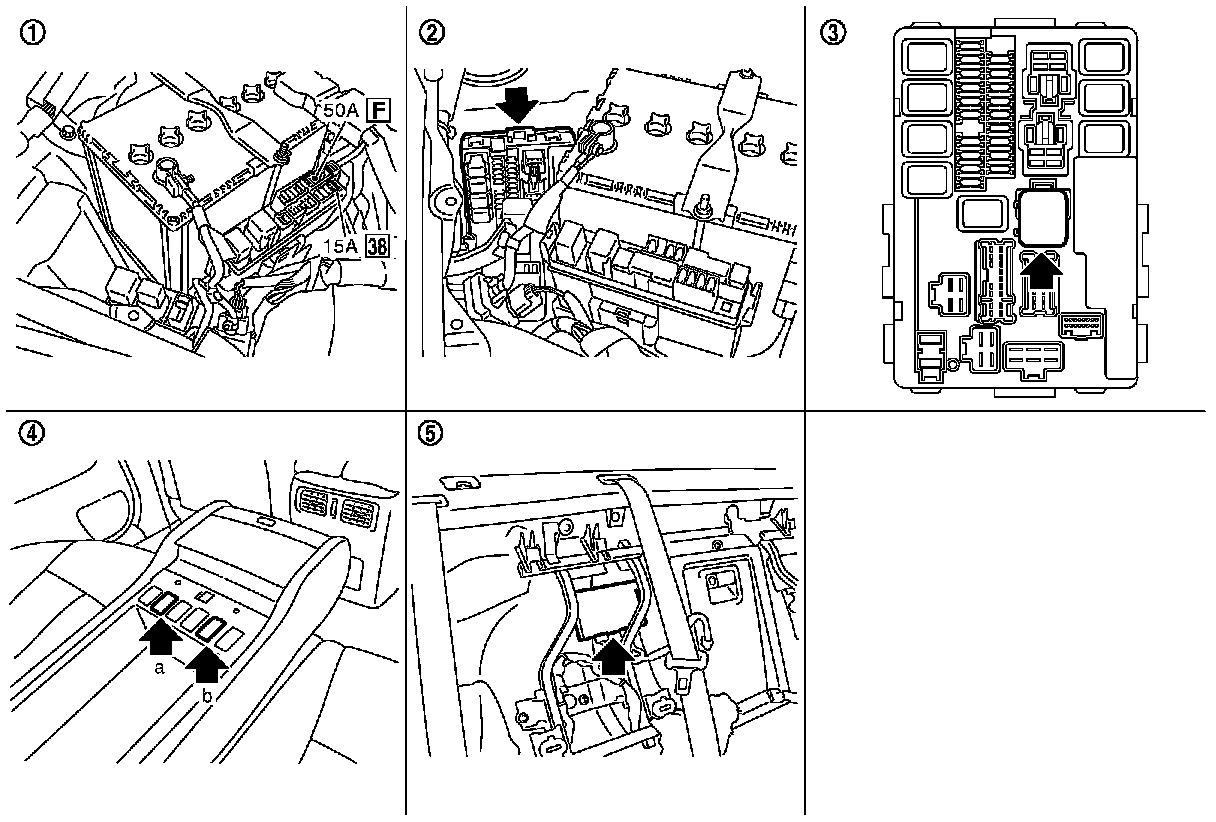 ①

50A F

15A 38

②

③

④

a

b

⑤