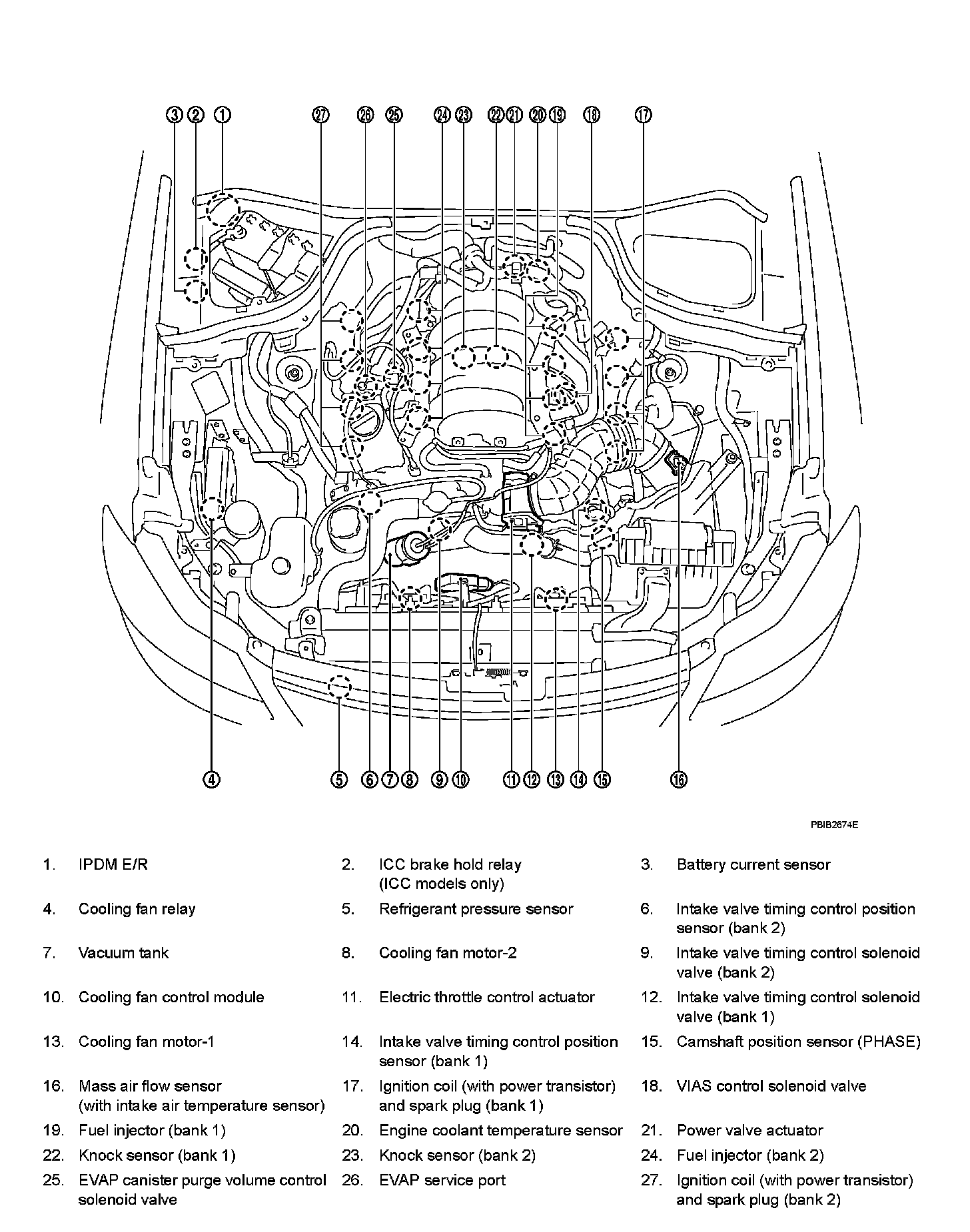 ③ ② ① ㉗ ㉖ ㉕ ㉔ ㉓ ㉒ ㉑ ⑳ ⑲ ⑱ ⑰

④ ⑤ ⑥ ⑦ ⑧ ⑨ ⑩ ⑪ ⑫ ⑬ ⑭ ⑮ ⑯

PBIB2674E

1. IPDM E/R
2. ICC brake hold relay (ICC models only)
3. Battery current sensor
4. Cooling fan relay
5. Refrigerant pressure sensor
6. Intake valve timing control position sensor (bank 2)
7. Vacuum tank
8. Cooling fan motor-2
9. Intake valve timing control solenoid valve (bank 2)
10. Cooling fan control module
11. Electric throttle control actuator
12. Intake valve timing control solenoid valve (bank 1)
13. Cooling fan motor-1
14. Intake valve timing control position sensor (bank 1)
15. Camshaft position sensor (PHASE)
16. Mass air flow sensor (with intake air temperature sensor)
17. Ignition coil (with power transistor) and spark plug (bank 1)
18. VIAS control solenoid valve
19. Fuel injector (bank 1)
20. Engine coolant temperature sensor
21. Power valve actuator
22. Knock sensor (bank 1)
23. Knock sensor (bank 2)
24. Fuel injector (bank 2)
25. EVAP canister purge volume control solenoid valve
26. EVAP service port
27. Ignition coil (with power transistor) and spark plug (bank 2)