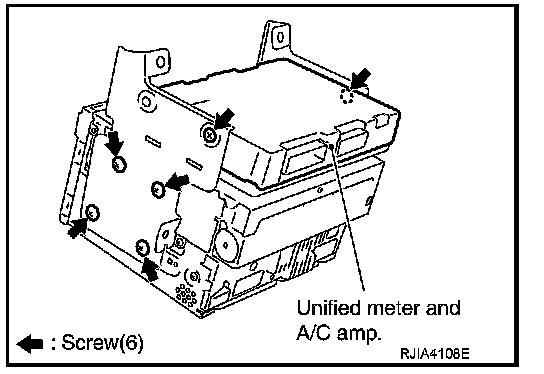 Unified meter and A/C amp.

: Screw(6)

RJIA4108E