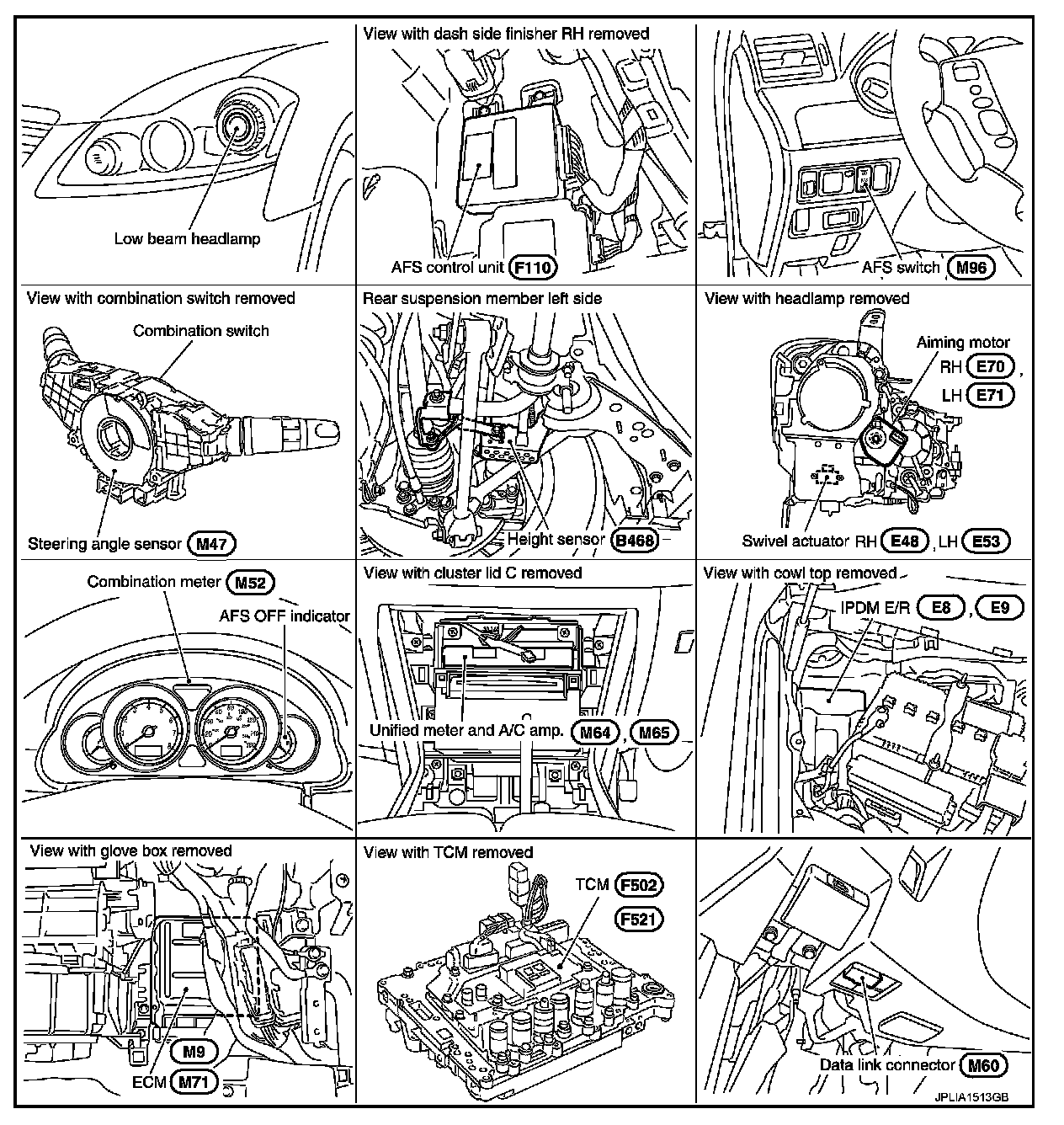 Low beam headlamp

View with dash side finisher RH removed

AFS control unit F110

AFS switch M96

View with combination switch removed

Combination switch

Steering angle sensor M47

Rear suspension member left side

Height sensor B468

View with headlamp removed

Aiming motor RH E70, LH E71

Swivel actuator RH E48, LH E53

Combination meter M52

AFS OFF indicator

View with cluster lid C removed

Unified meter and A/C amp. M64, M65

View with cowl top removed

IPDM E/R E8, E9

View with glove box removed

M9

ECM M71

View with TCM removed

TCM F502

F521

Data link connector M60

JPLIA1513GB