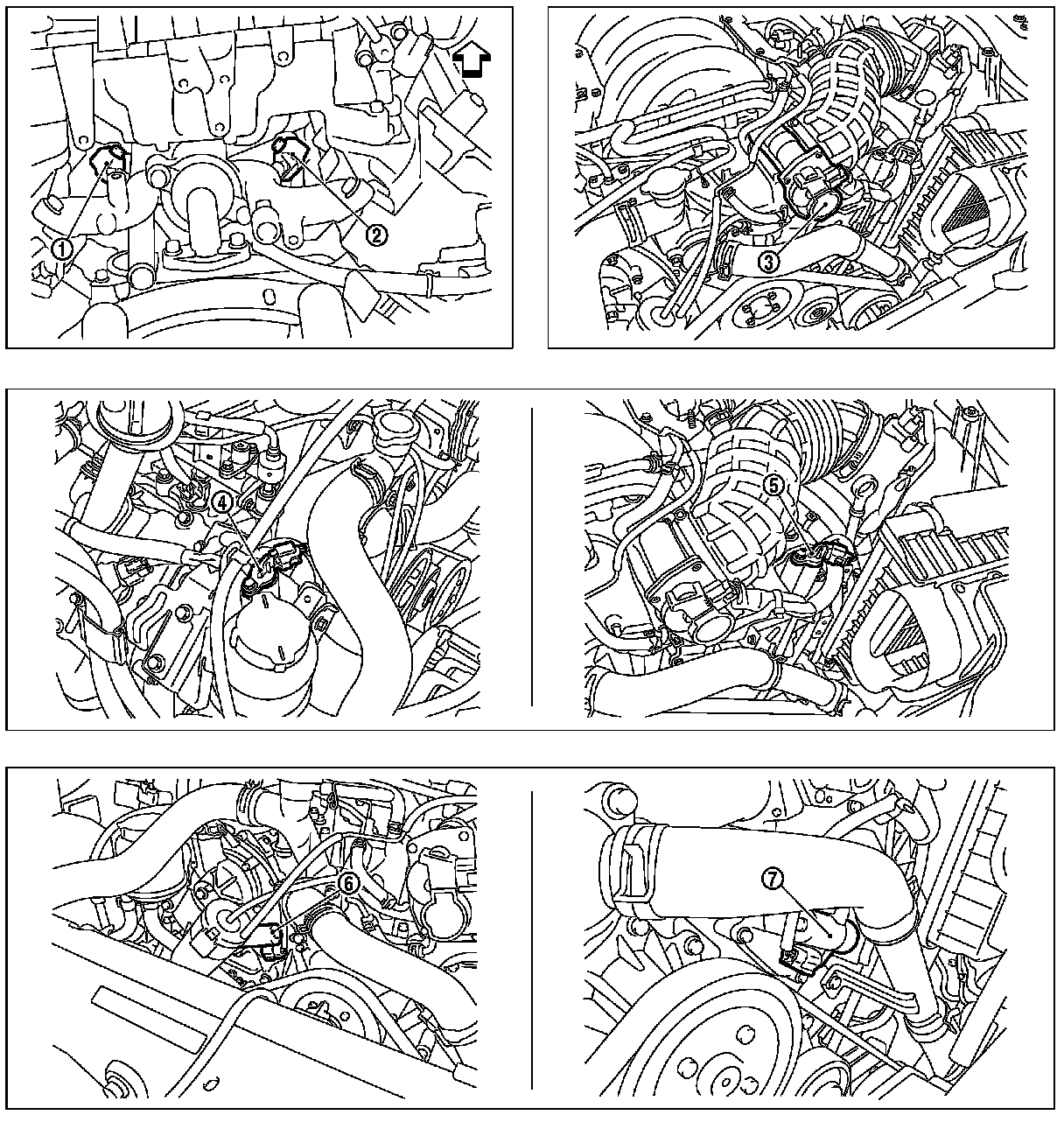 ①
②
③
④
⑤
⑥
⑦