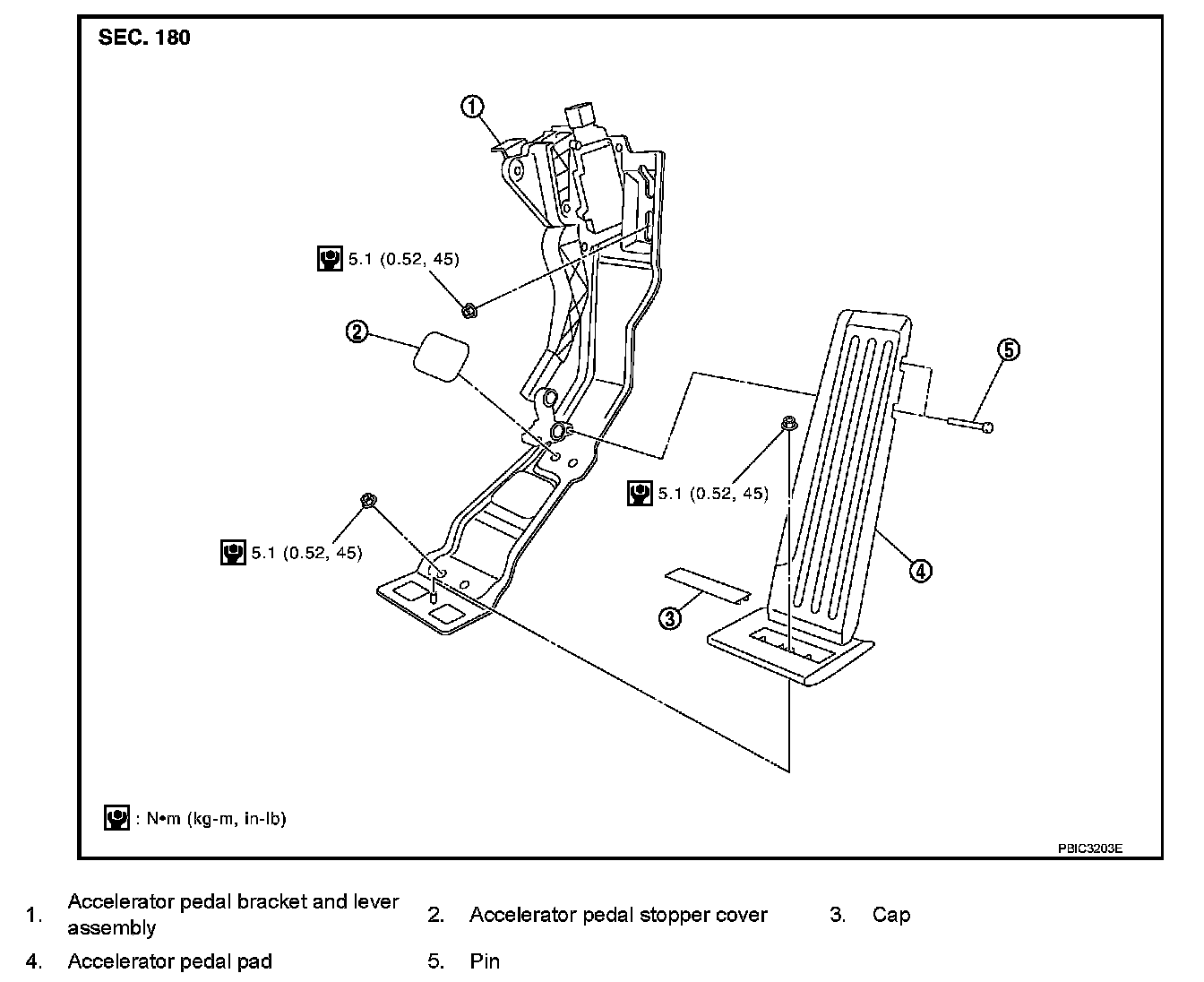 SEC. 180

1

5.1 (0.52, 45)

2

5

5.1 (0.52, 45)

5.1 (0.52, 45)

4

3

: N•m (kg-m, in-lb)

PBIC3203E

1. Accelerator pedal bracket and lever assembly
2. Accelerator pedal stopper cover
3. Cap
4. Accelerator pedal pad
5. Pin