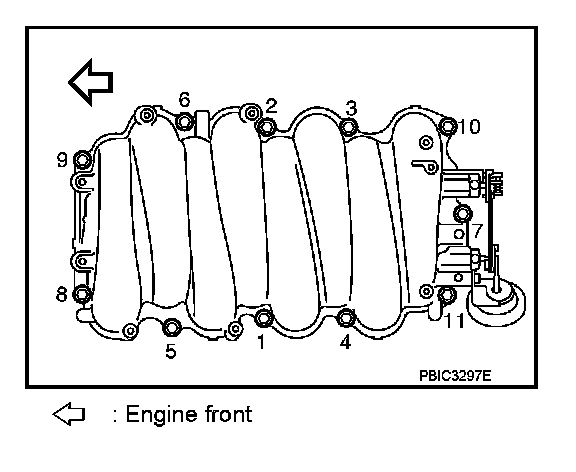 6
2
3
10
9
7
8
11
5
1
4
PBIC3297E

: Engine front