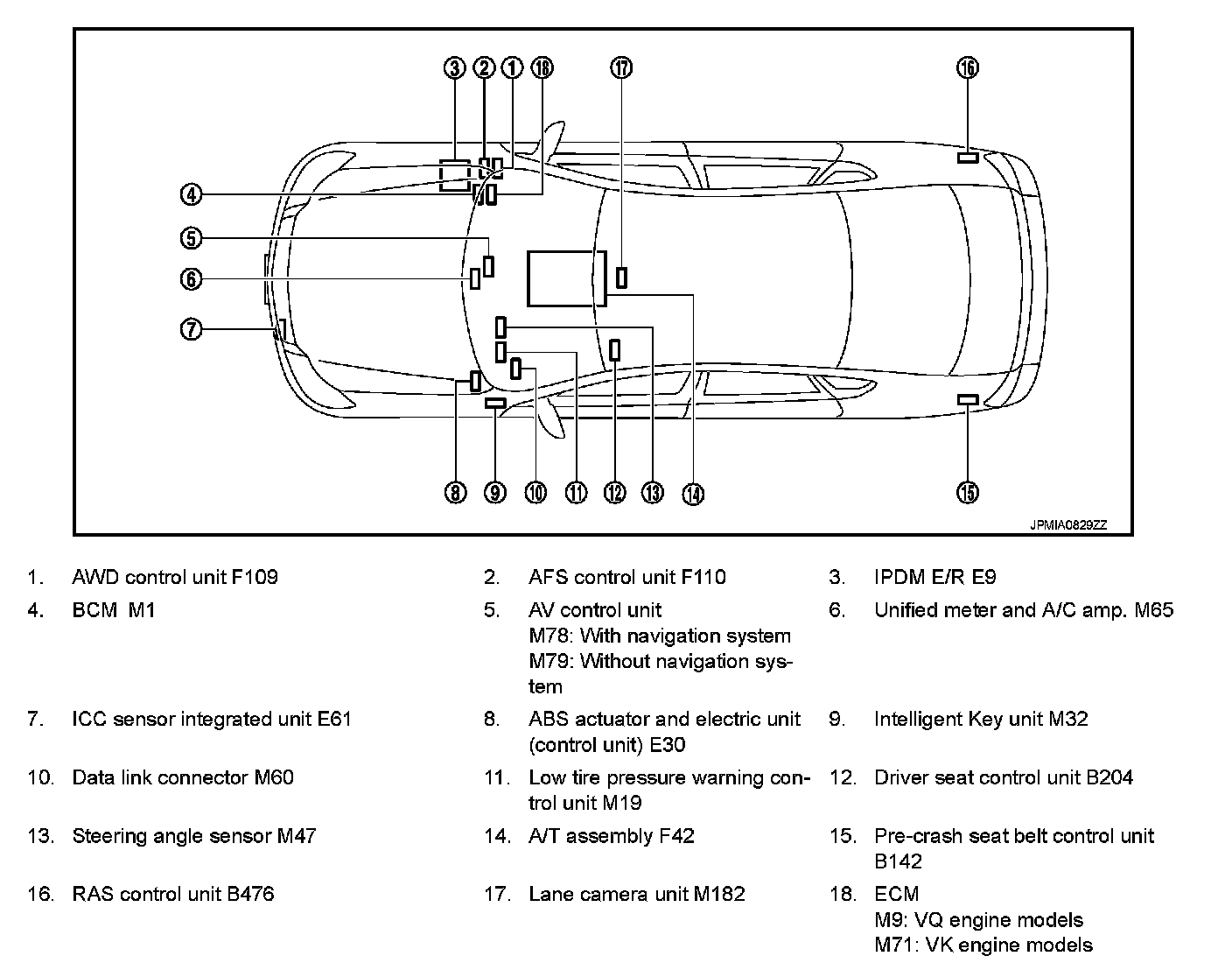 3 2 1 18 17 16

4

5

6

7

8 9 10 11 12 13 14 15

JPMIA0829ZZ

1. AWD control unit F109

2. AFS control unit F110

3. IPDM E/R E9

4. BCM M1

5. AV control unit
M78: With navigation system
M79: Without navigation system

6. Unified meter and A/C amp. M65

7. ICC sensor integrated unit E61

8. ABS actuator and electric unit (control unit) E30

9. Intelligent Key unit M32

10. Data link connector M60

11. Low tire pressure warning control unit M19

12. Driver seat control unit B204

13. Steering angle sensor M47

14. A/T assembly F42

15. Pre-crash seat belt control unit B142

16. RAS control unit B476

17. Lane camera unit M182

18. ECM
M9: VQ engine models
M71: VK engine models