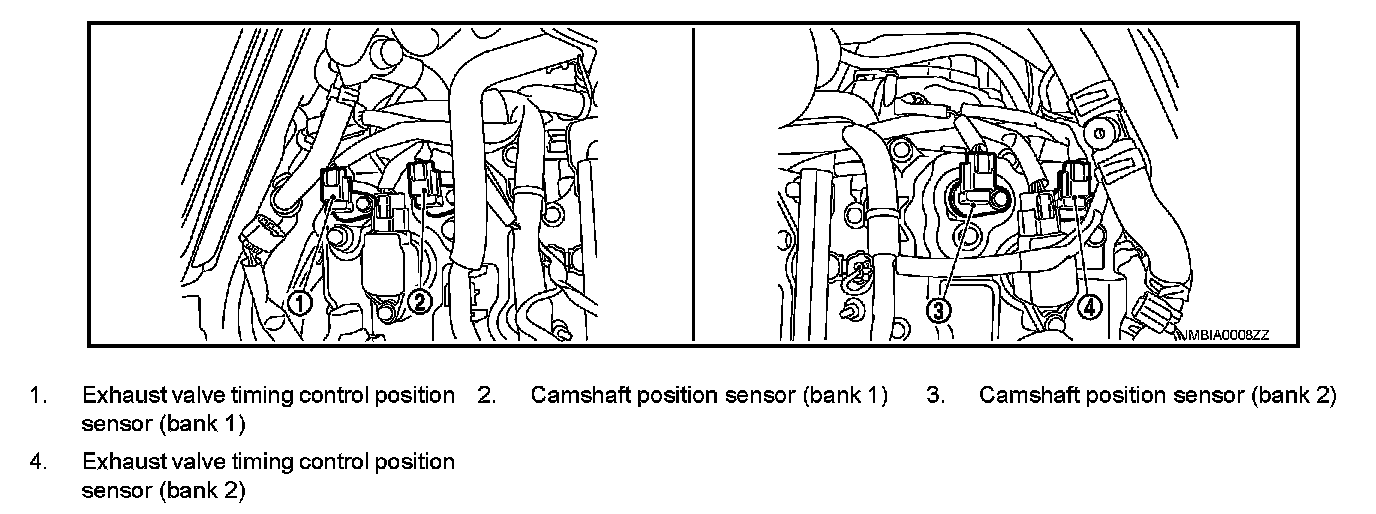 1
2
3
4
JMBIA0008ZZ

1. Exhaust valve timing control position sensor (bank 1)

2. Camshaft position sensor (bank 1)

3. Camshaft position sensor (bank 2)

4. Exhaust valve timing control position sensor (bank 2)